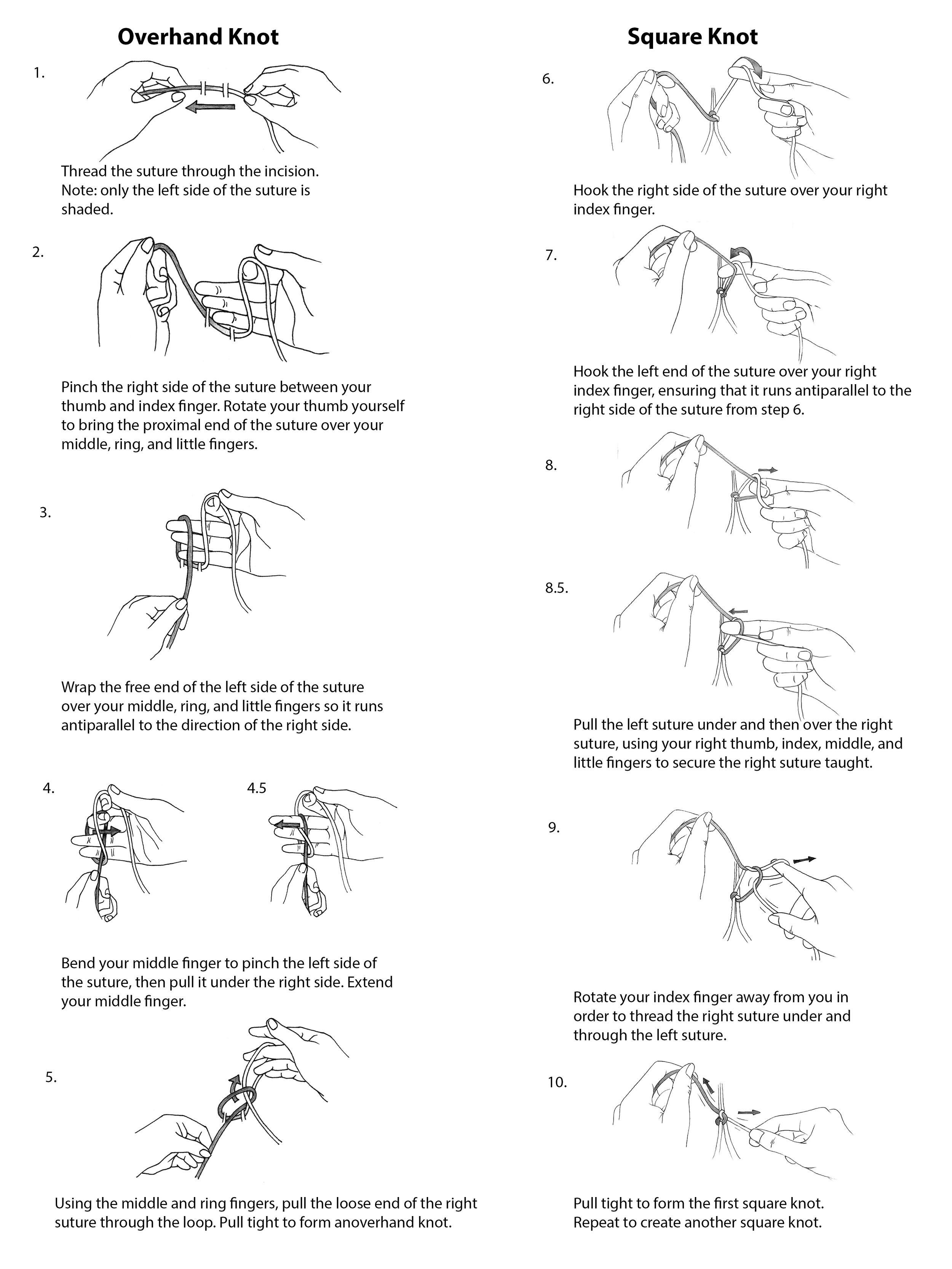 Overhand Knot

1.

Thread the suture through the incision. Note: only the left side of the suture is shaded.

2.

Pinch the right side of the suture between your thumb and index finger. Rotate your thumb yourself to bring the proximal end of the suture over your middle, ring, and little fingers.

3.

Wrap the free end of the left side of the suture over your middle, ring, and little fingers so it runs antiparallel to the direction of the right side.

4.

4.5

Bend your middle finger to pinch the left side of the suture, then pull it under the right side. Extend your middle finger.

5.

Using the middle and ring fingers, pull the loose end of the right suture through the loop. Pull tight to form anoverhand knot.

Square Knot

6.

Hook the right side of the suture over your right index finger.

7.

Hook the left end of the suture over your right index finger, ensuring that it runs antiparallel to the right side of the suture from step 6.

8.

8.5.

Pull the left suture under and then over the right suture, using your right thumb, index, middle, and little fingers to secure the right suture taught.

9.

Rotate your index finger away from you in order to thread the right suture under and through the left suture.

10.

Pull tight to form the first square knot. Repeat to create another square knot.