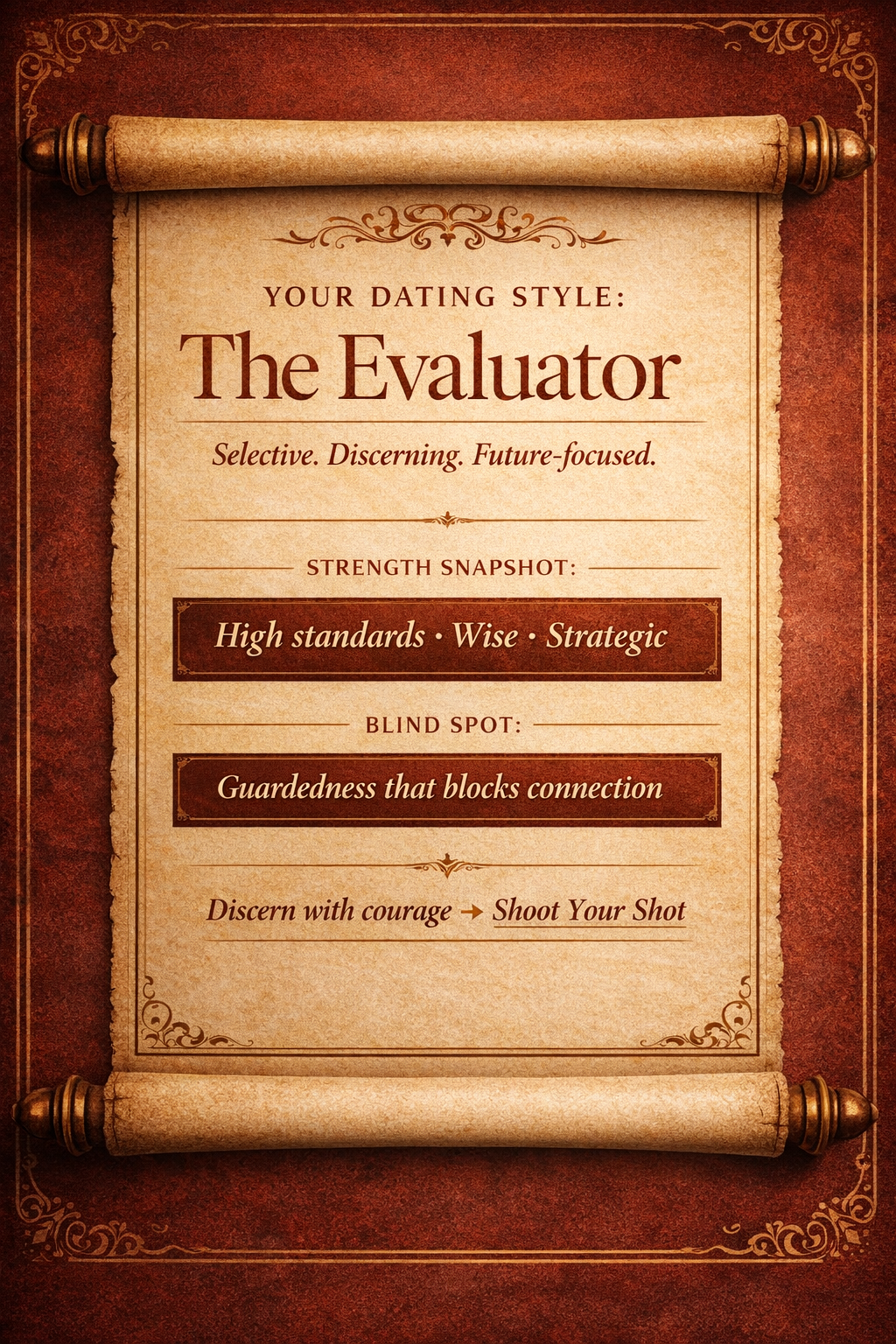 YOUR DATING STYLE:

The Evaluator

Selective. Discerning. Future-focused.

STRENGTH SNAPSHOT:

High standards · Wise · Strategic

BLIND SPOT:

Guardedness that blocks connection

Discern with courage → Shoot Your Shot