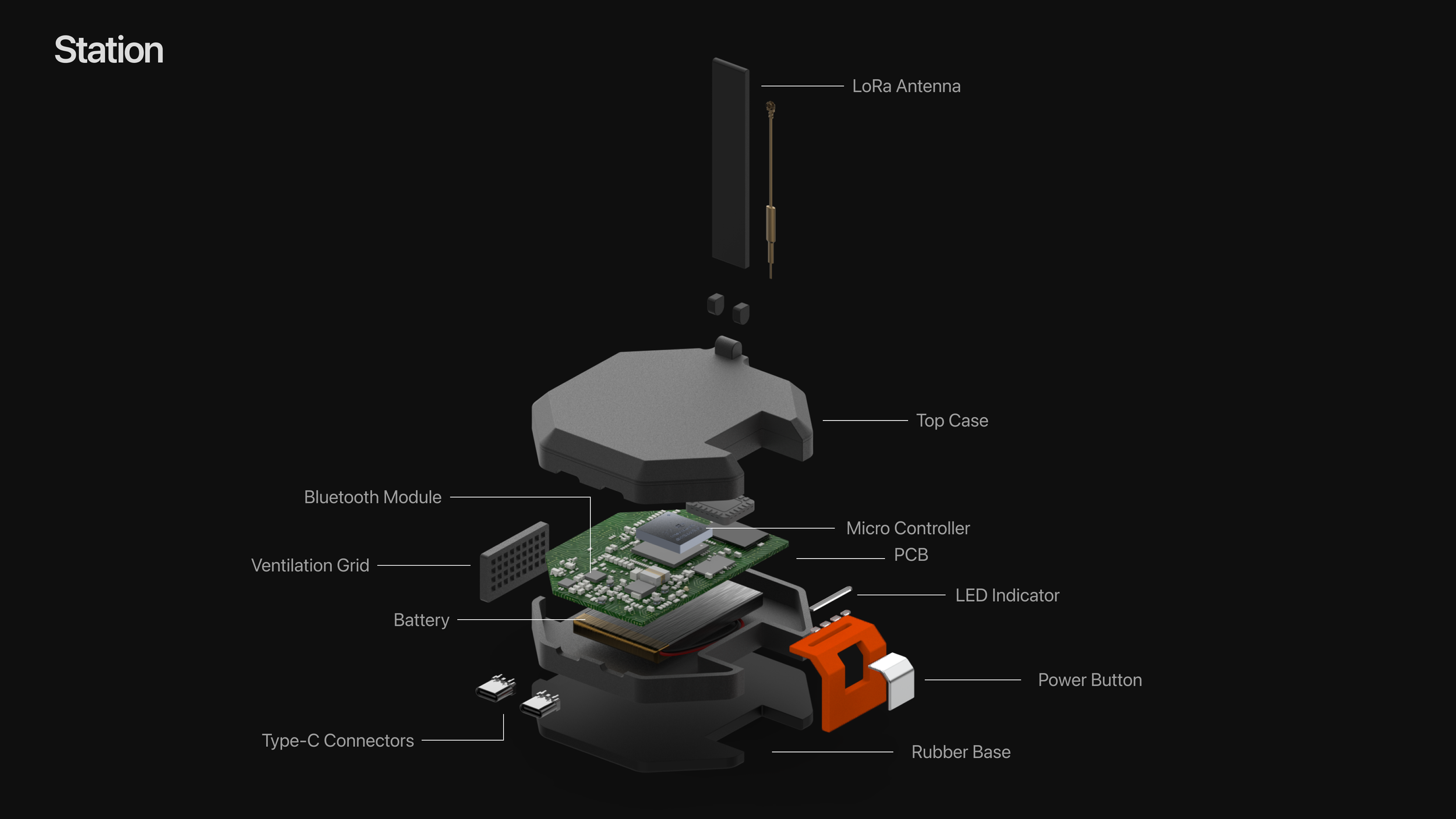 Station

LoRa Antenna

Top Case

Bluetooth Module

Micro Controller

PCB

Ventilation Grid

LED Indicator

Battery

Power Button

Type-C Connectors

Rubber Base