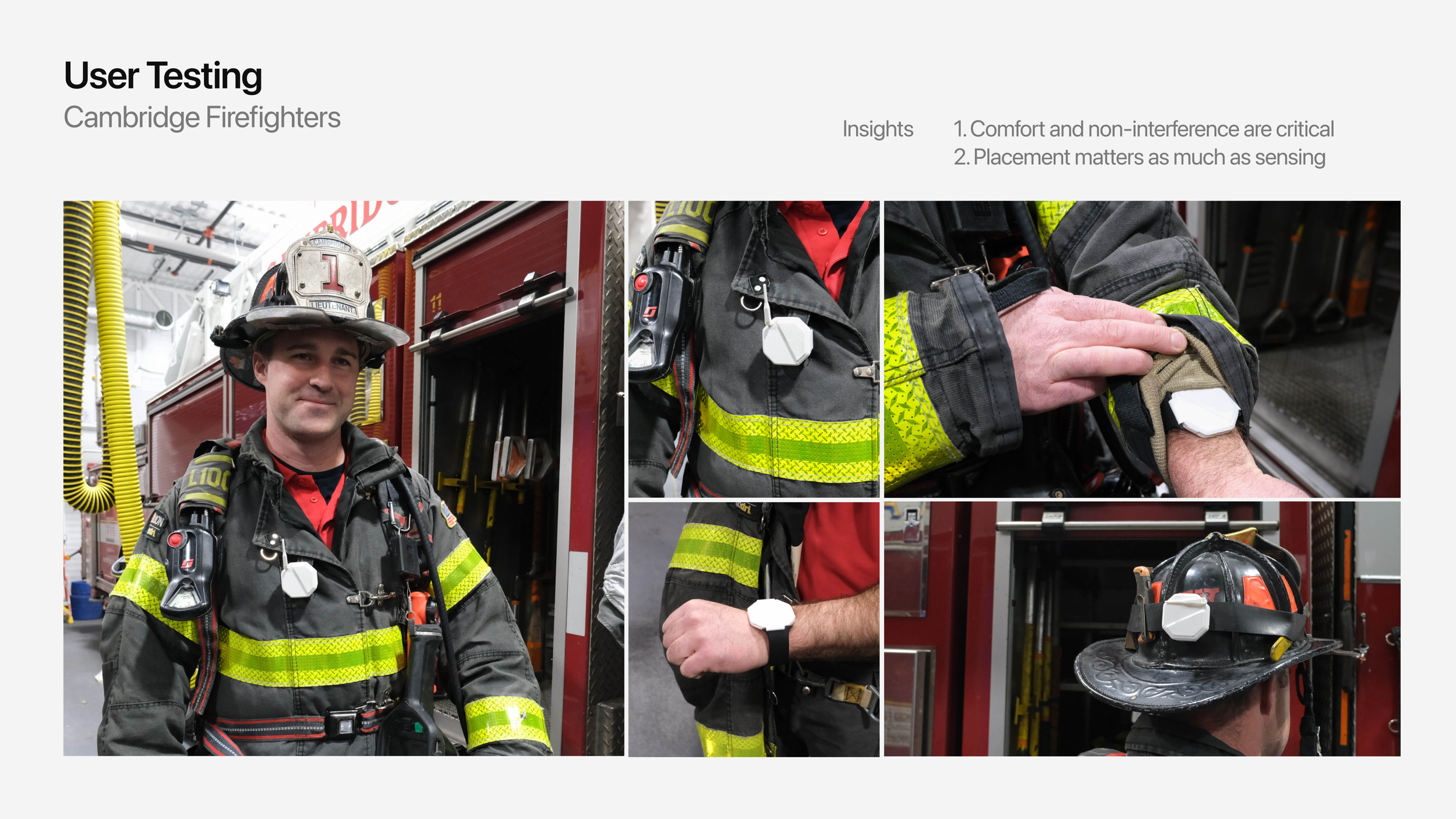 User Testing
Cambridge Firefighters

Insights
1. Comfort and non-interference are critical
2. Placement matters as much as sensing

CAMBRIDGE
1
LIEUTENANT
L100
11