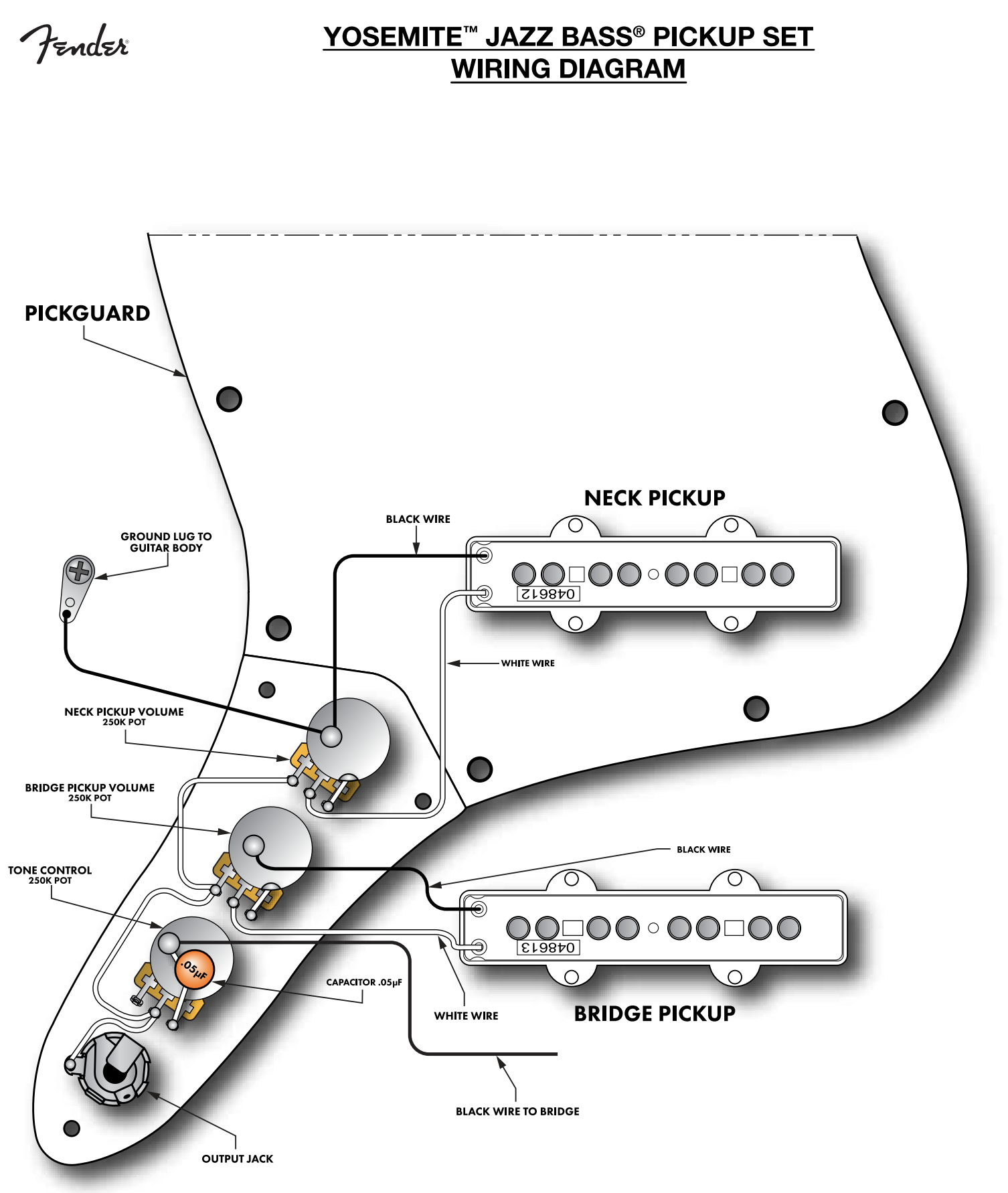 Fender

YOSEMITE™ JAZZ BASS® PICKUP SET
WIRING DIAGRAM

PICKGUARD

NECK PICKUP

BLACK WIRE

GROUND LUG TO GUITAR BODY

048612

WHITE WIRE

NECK PICKUP VOLUME
250K POT

BRIDGE PICKUP VOLUME
250K POT

BLACK WIRE

TONE CONTROL
250K POT

048613

.05μF

CAPACITOR .05μF

WHITE WIRE

BRIDGE PICKUP

BLACK WIRE TO BRIDGE

OUTPUT JACK