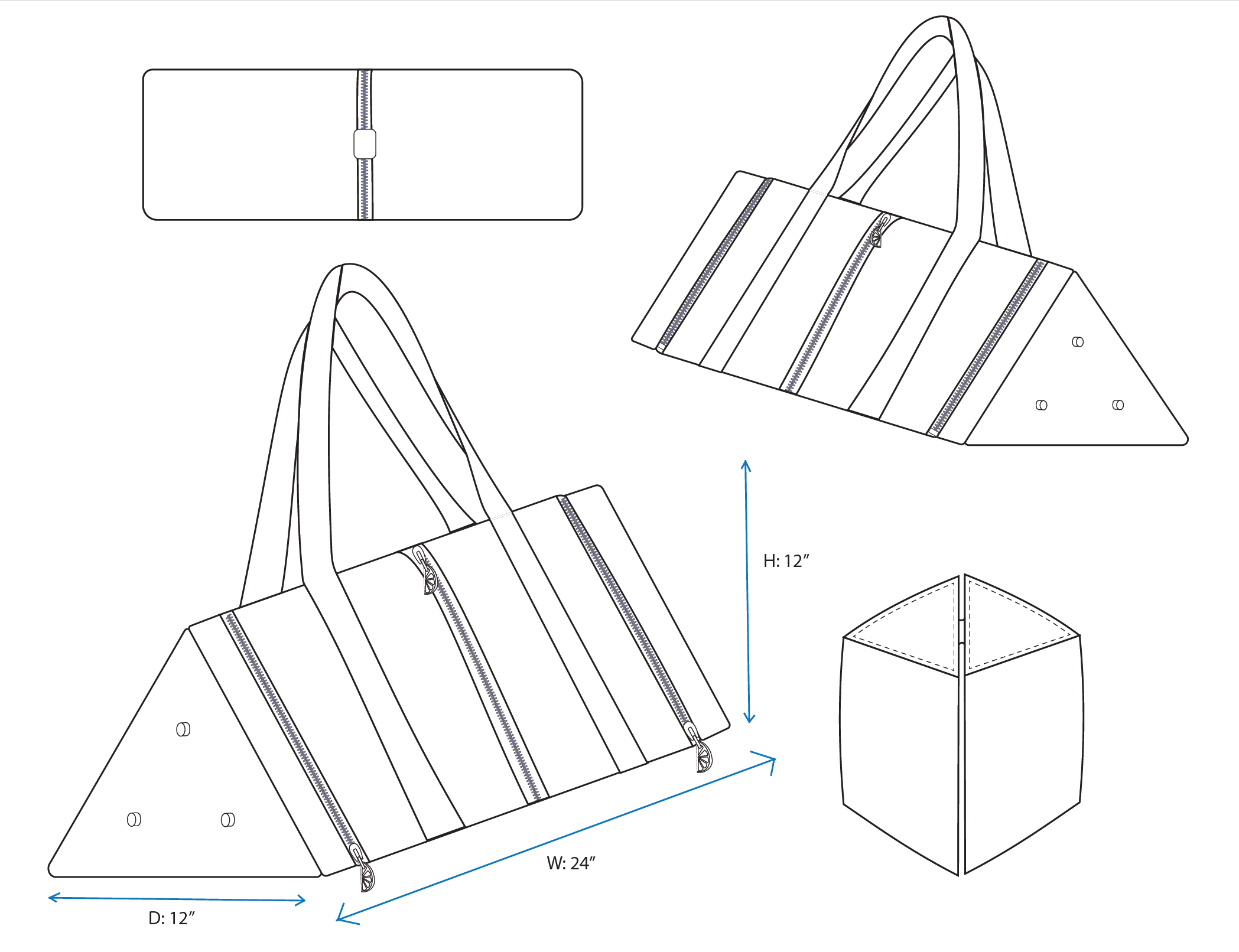 H: 12”

W: 24”

D: 12”