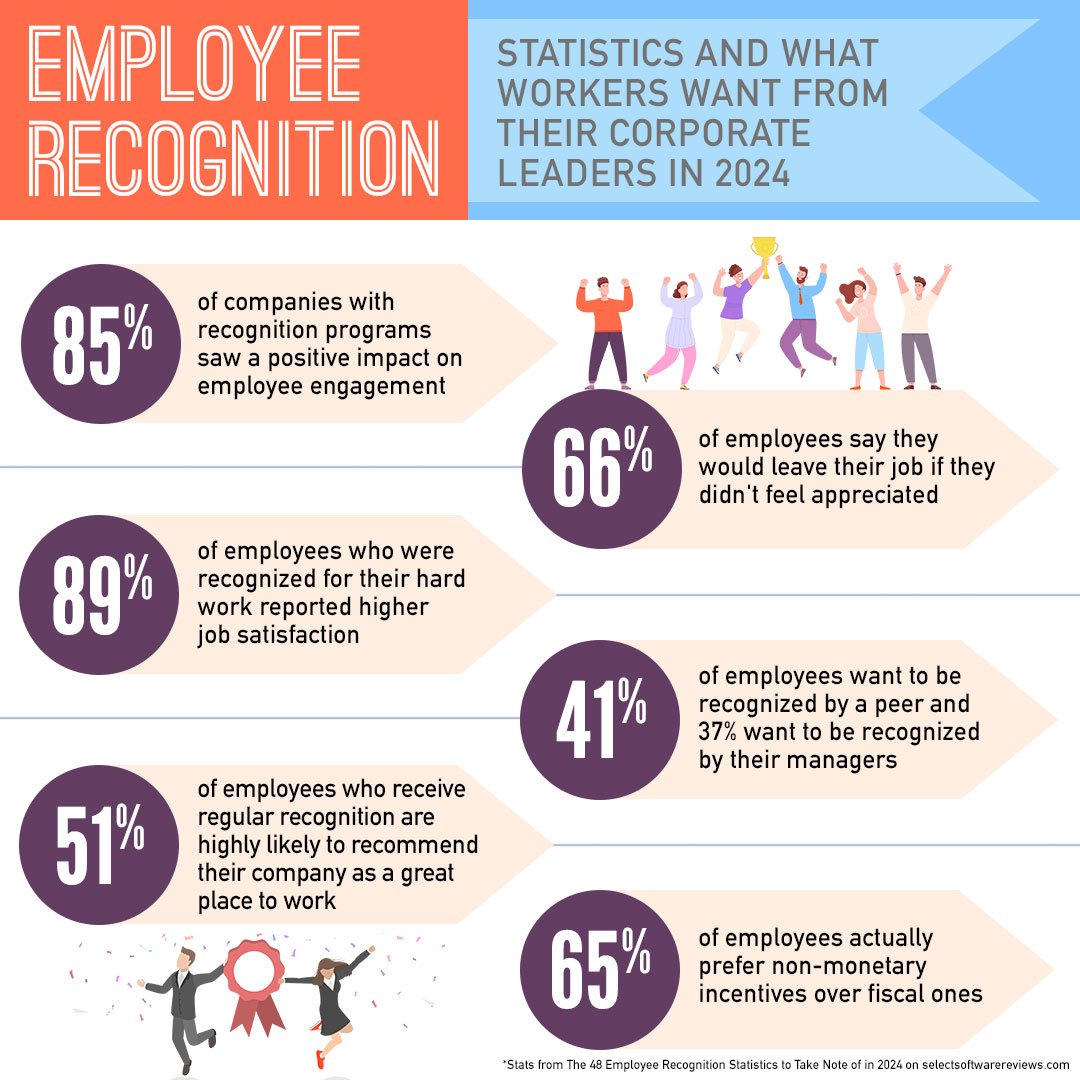 EMPLOYEE RECOGNITION

STATISTICS AND WHAT WORKERS WANT FROM THEIR CORPORATE LEADERS IN 2024

85% of companies with recognition programs saw a positive impact on employee engagement

66% of employees say they would leave their job if they didn't feel appreciated

89% of employees who were recognized for their hard work reported higher job satisfaction

41% of employees want to be recognized by a peer and 37% want to be recognized by their managers

51% of employees who receive regular recognition are highly likely to recommend their company as a great place to work

65% of employees actually prefer non-monetary incentives over fiscal ones

*Stats from The 48 Employee Recognition Statistics to Take Note of in 2024 on selectsoftwarereviews.com