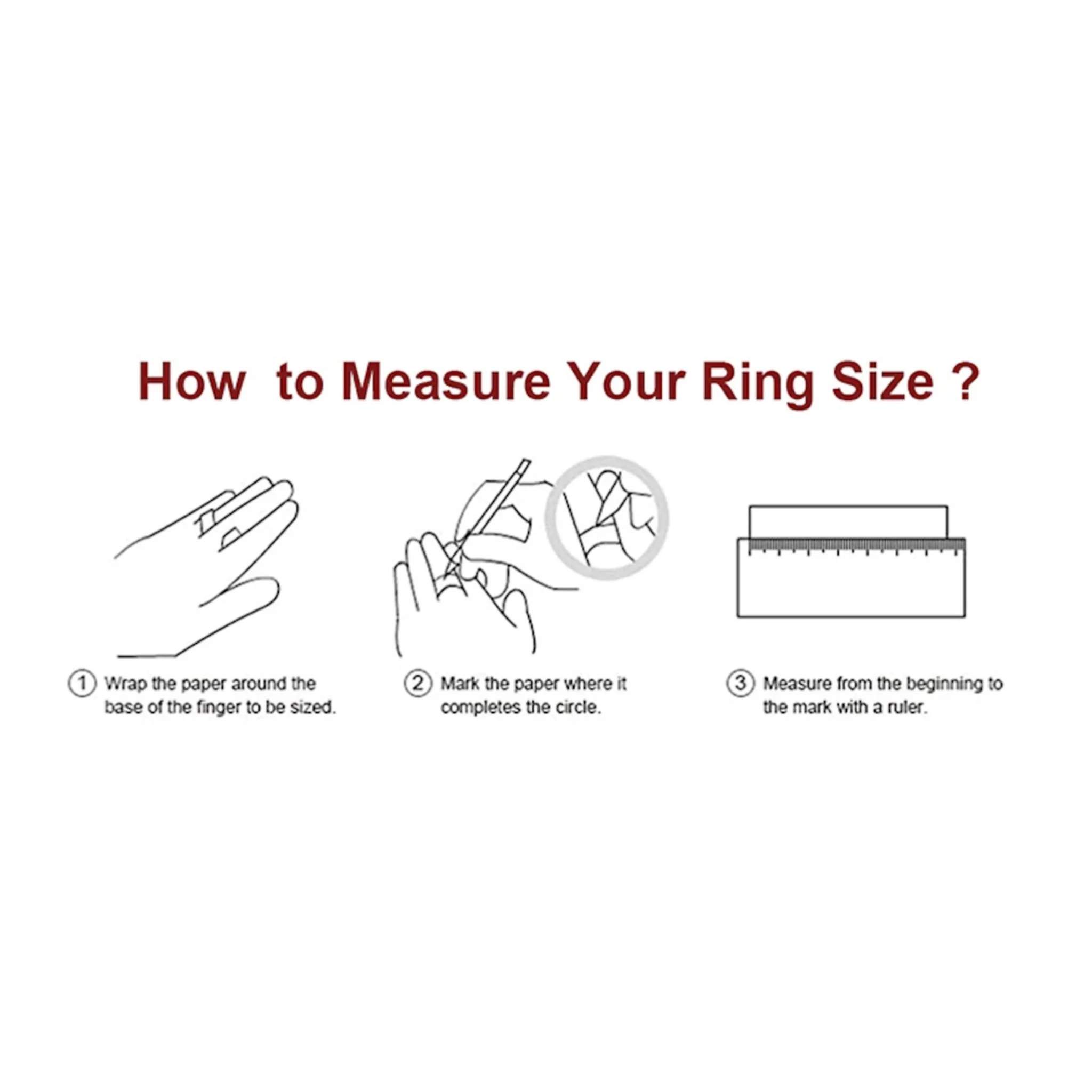 How to Measure Your Ring Size ?

① Wrap the paper around the base of the finger to be sized.

② Mark the paper where it completes the circle.

③ Measure from the beginning to the mark with a ruler.