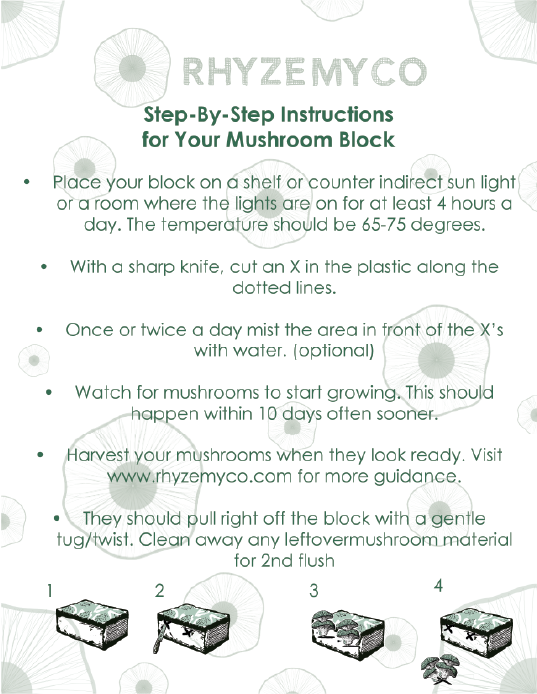 RHYZEMYCO

Step-By-Step Instructions
for Your Mushroom Block

• Place your block on a shelf or counter indirect sun light or a room where the lights are on for at least 4 hours a day. The temperature should be 65-75 degrees.

• With a sharp knife, cut an X in the plastic along the dotted lines.

• Once or twice a day mist the area in front of the X's with water. (optional)

• Watch for mushrooms to start growing. This should happen within 10 days often sooner.

• Harvest your mushrooms when they look ready. Visit www.rhyzemyco.com for more guidance.

• They should pull right off the block with a gentle tug/twist. Clean away any leftovermushroom material for 2nd flush

1 2 3 4