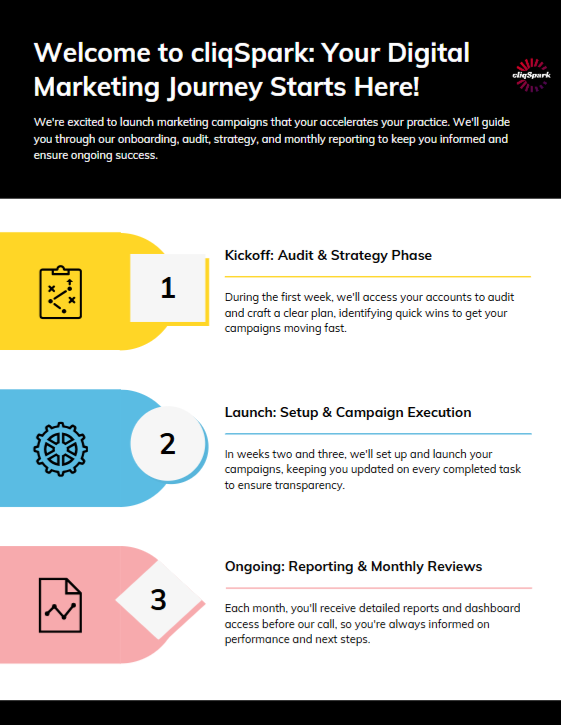 Welcome to cliqSpark: Your Digital Marketing Journey Starts Here!

cliqSpark

We're excited to launch marketing campaigns that your accelerates your practice. We'll guide you through our onboarding, audit, strategy, and monthly reporting to keep you informed and ensure ongoing success.

1

Kickoff: Audit & Strategy Phase

During the first week, we'll access your accounts to audit and craft a clear plan, identifying quick wins to get your campaigns moving fast.

2

Launch: Setup & Campaign Execution

In weeks two and three, we'll set up and launch your campaigns, keeping you updated on every completed task to ensure transparency.

3

Ongoing: Reporting & Monthly Reviews

Each month, you'll receive detailed reports and dashboard access before our call, so you're always informed on performance and next steps.