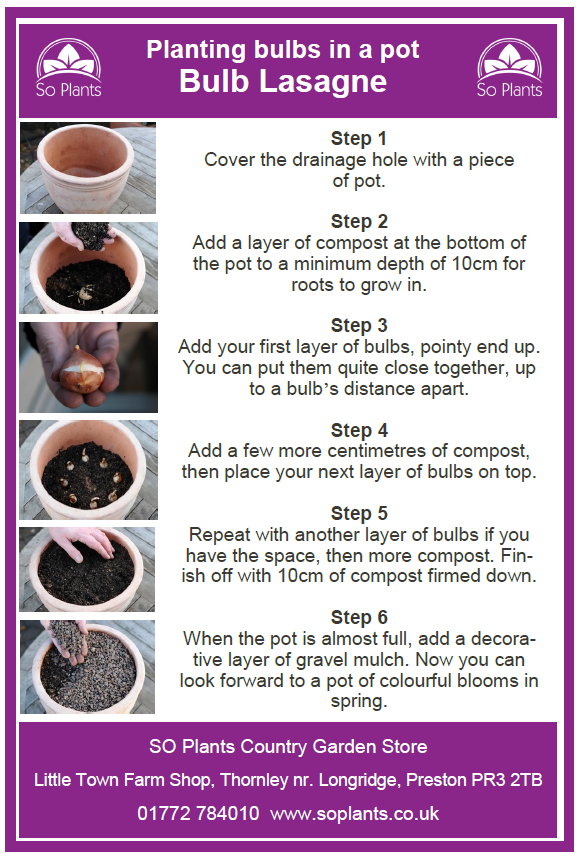 So Plants

Planting bulbs in a pot
Bulb Lasagne

So Plants

Step 1
Cover the drainage hole with a piece of pot.

Step 2
Add a layer of compost at the bottom of the pot to a minimum depth of 10cm for roots to grow in.

Step 3
Add your first layer of bulbs, pointy end up. You can put them quite close together, up to a bulb's distance apart.

Step 4
Add a few more centimetres of compost, then place your next layer of bulbs on top.

Step 5
Repeat with another layer of bulbs if you have the space, then more compost. Finish off with 10cm of compost firmed down.

Step 6
When the pot is almost full, add a decorative layer of gravel mulch. Now you can look forward to a pot of colourful blooms in spring.

SO Plants Country Garden Store

Little Town Farm Shop, Thornley nr. Longridge, Preston PR3 2TB

01772 784010 www.soplants.co.uk