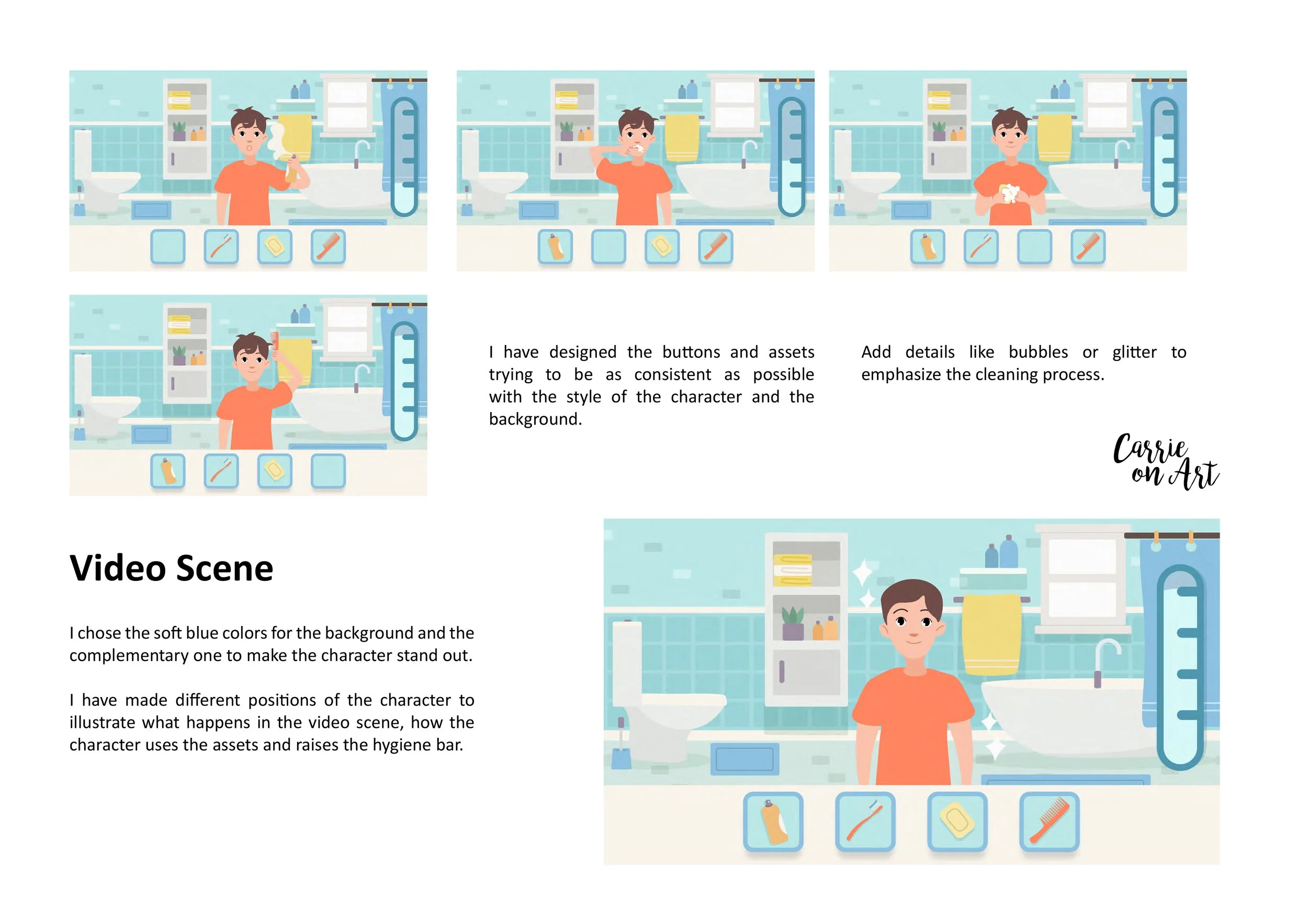 I have designed the buttons and assets trying to be as consistent as possible with the style of the character and the background.

Add details like bubbles or glitter to emphasize the cleaning process.

Carrie on Art

Video Scene

I chose the soft blue colors for the background and the complementary one to make the character stand out.

I have made different positions of the character to illustrate what happens in the video scene, how the character uses the assets and raises the hygiene bar.