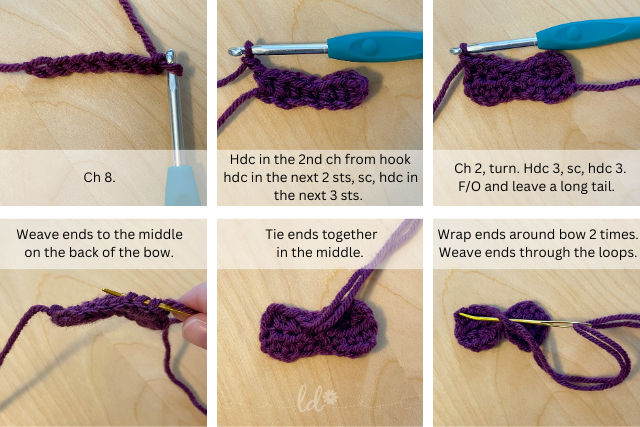 Ch 8.

Hdc in the 2nd ch from hook hdc in the next 2 sts, sc, hdc in the next 3 sts.

Ch 2, turn. Hdc 3, sc, hdc 3. F/O and leave a long tail.

Weave ends to the middle on the back of the bow.

Tie ends together in the middle.

Wrap ends around bow 2 times. Weave ends through the loops.

ld