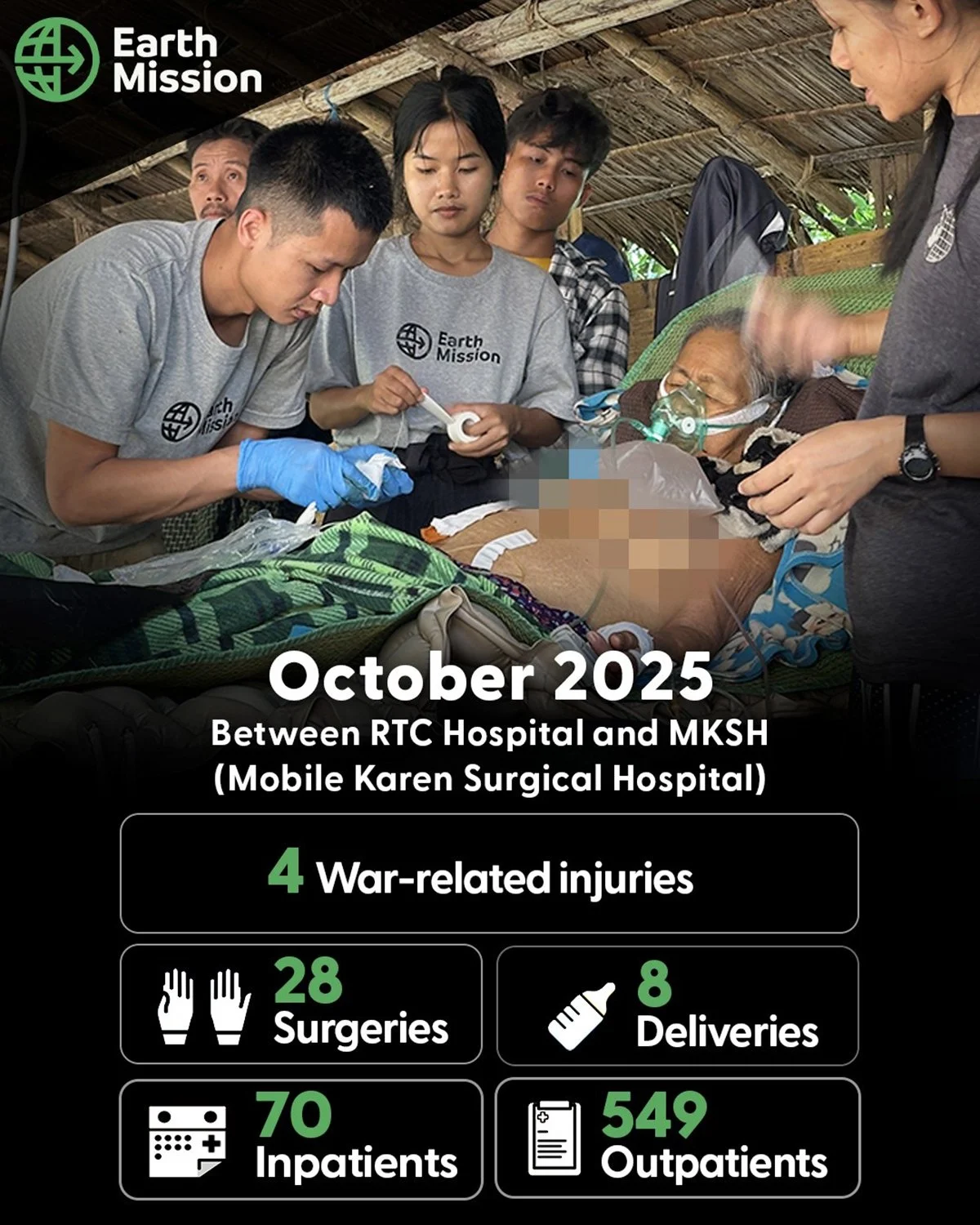 Earth Mission

Earth Mission

Earth Mission

October 2025

Between RTC Hospital and MKSH (Mobile Karen Surgical Hospital)

4 War-related injuries

28 Surgeries

8 Deliveries

70 Inpatients

549 Outpatients