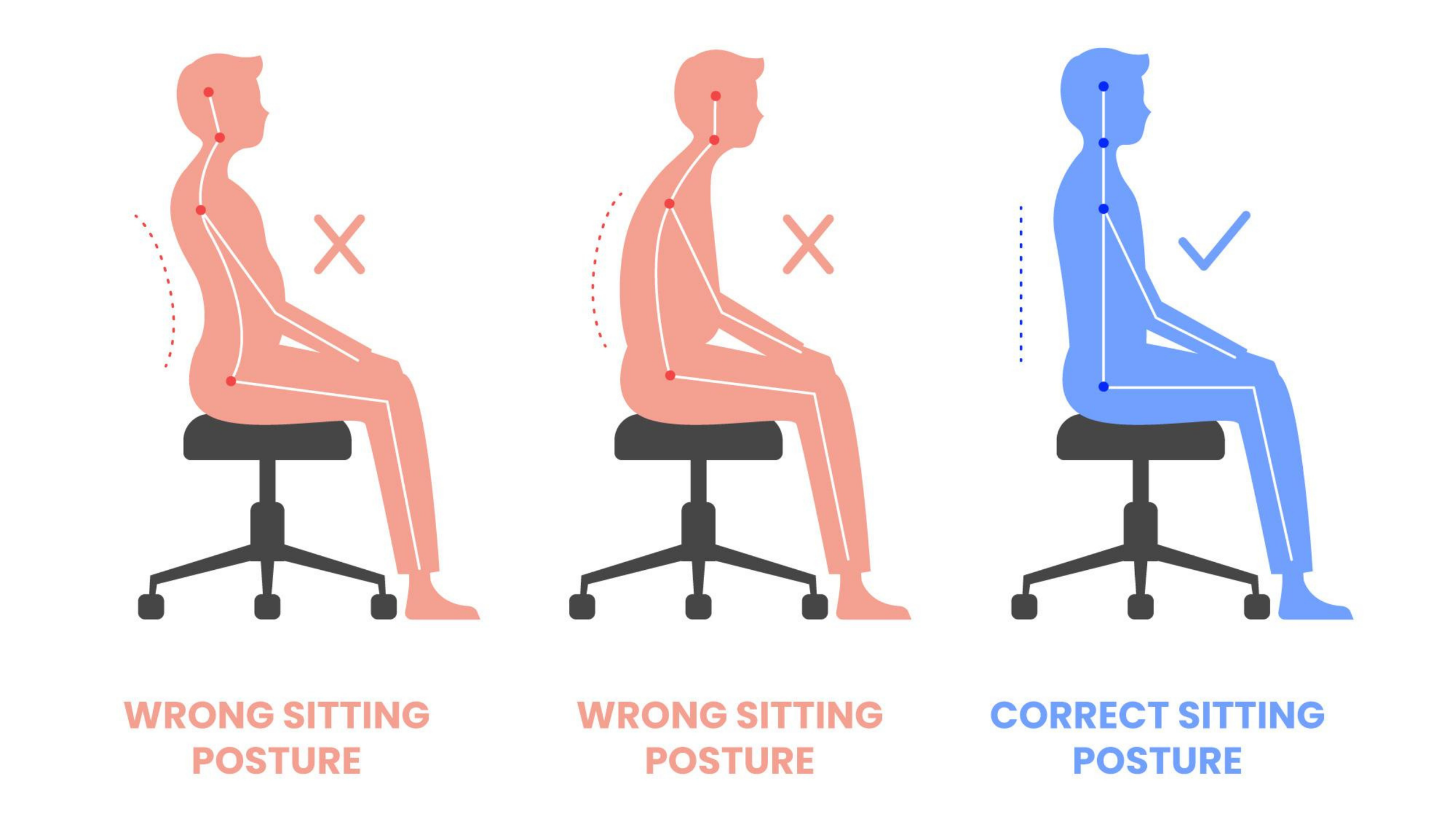 WRONG SITTING POSTURE

WRONG SITTING POSTURE

CORRECT SITTING POSTURE