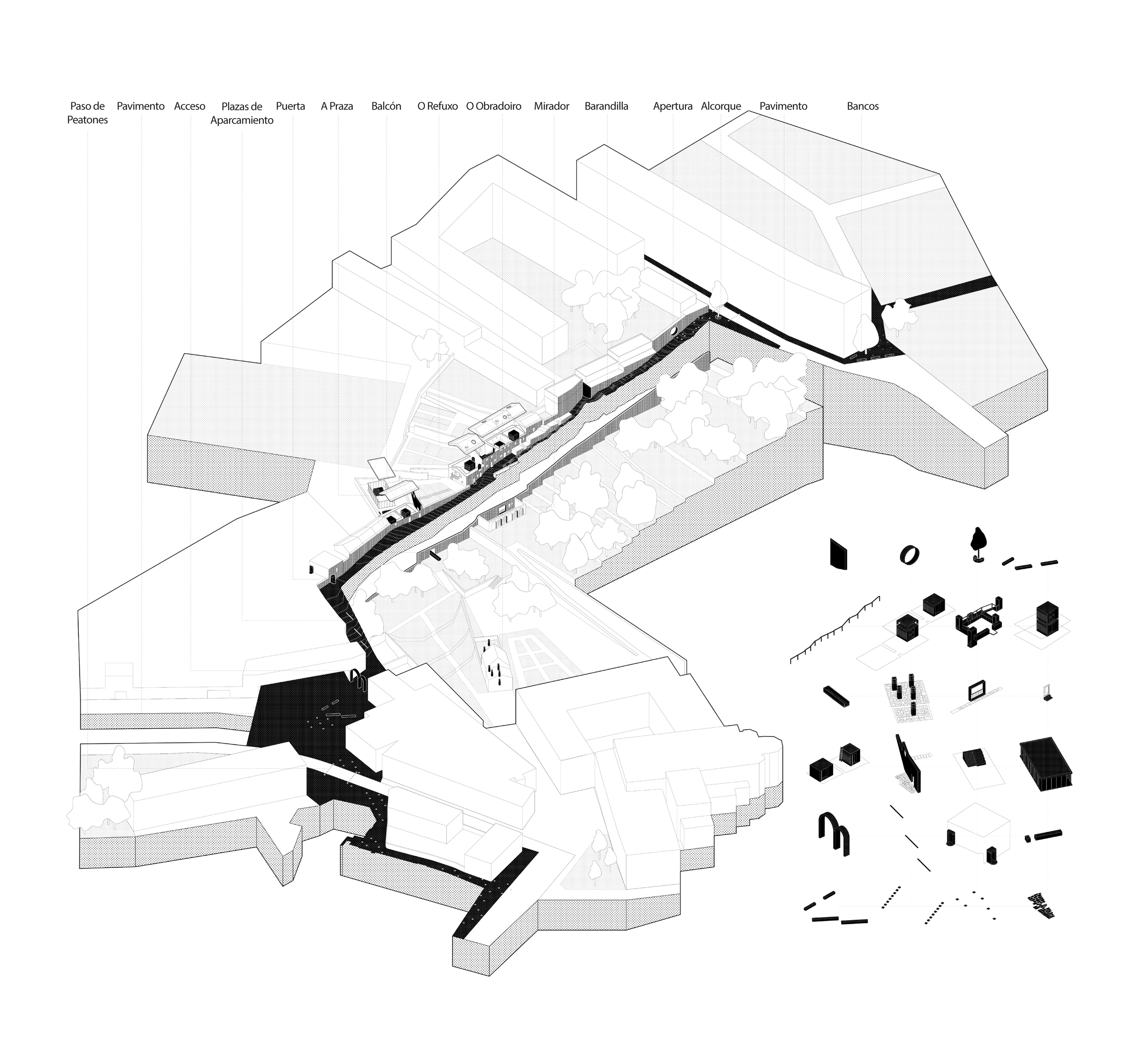 Paso de Peatones

Pavimento

Acceso

Plazas de Aparcamiento

Puerta

A Praza

Balcón

O Refuxo

O Obradoiro

Mirador

Barandilla

Apertura

Alcorque

Pavimento

Bancos