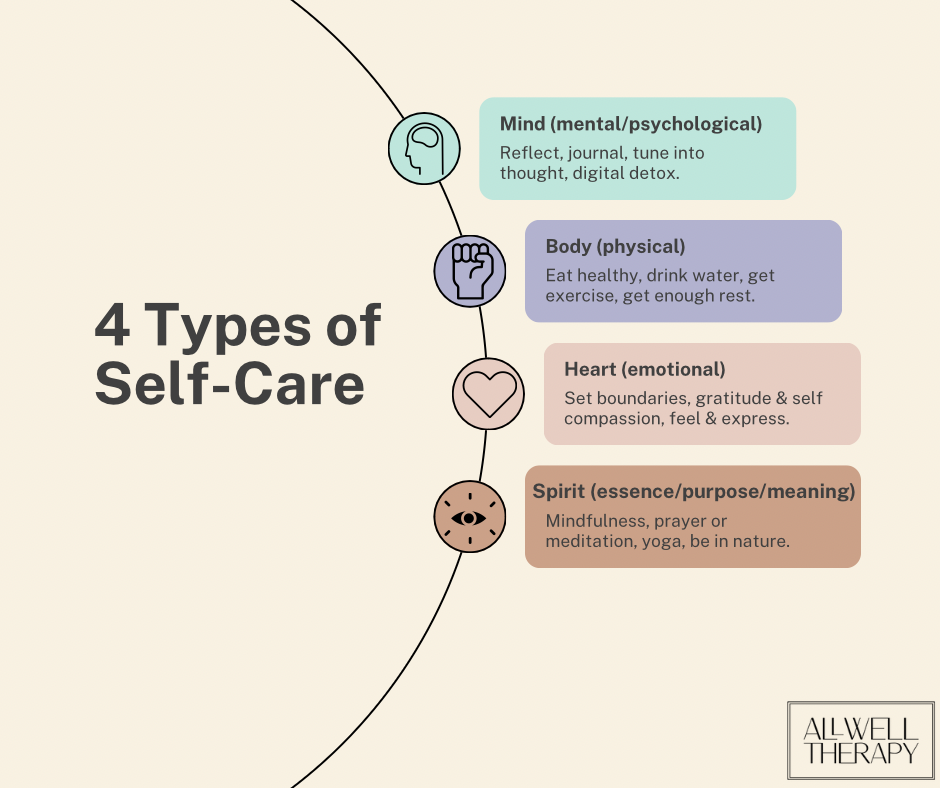 4 Types of Self-Care

Mind (mental/psychological)
Reflect, journal, tune into thought, digital detox.

Body (physical)
Eat healthy, drink water, get exercise, get enough rest.

Heart (emotional)
Set boundaries, gratitude & self compassion, feel & express.

Spirit (essence/purpose/meaning)
Mindfulness, prayer or meditation, yoga, be in nature.

ALL-WELL THERAPY