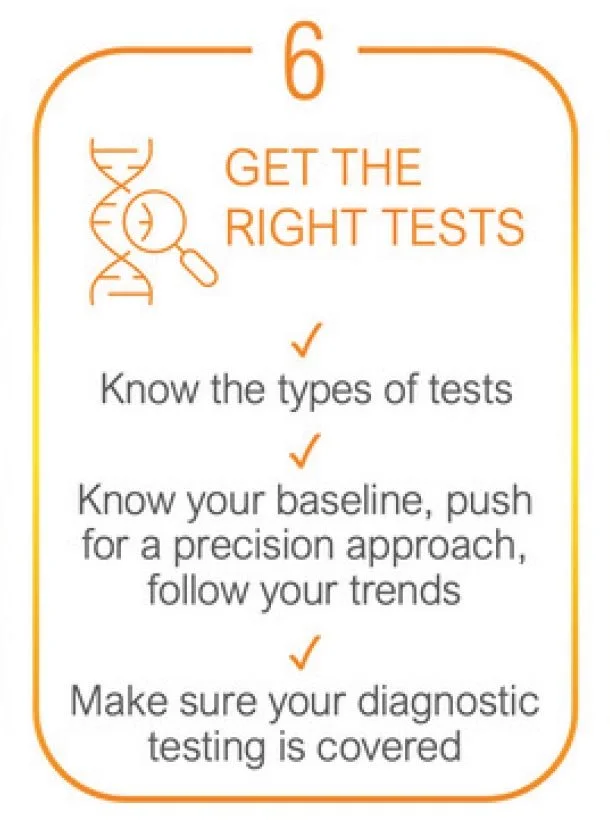 6

GET THE RIGHT TESTS

✓
Know the types of tests

✓
Know your baseline, push for a precision approach, follow your trends

✓
Make sure your diagnostic testing is covered