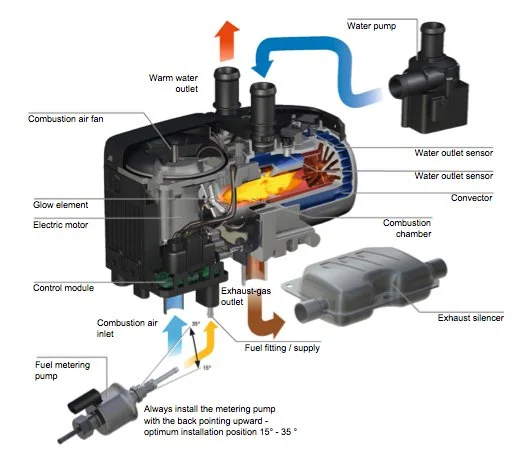 Water pump

Warm water outlet

Combustion air fan

Water outlet sensor

Water outlet sensor

Convector

Glow element

Electric motor

Combustion chamber

Control module

Exhaust-gas outlet

Exhaust silencer

Combustion air inlet

35°

15°

Fuel fitting / supply

Fuel metering pump

Always install the metering pump with the back pointing upward - optimum installation position 15° - 35 °