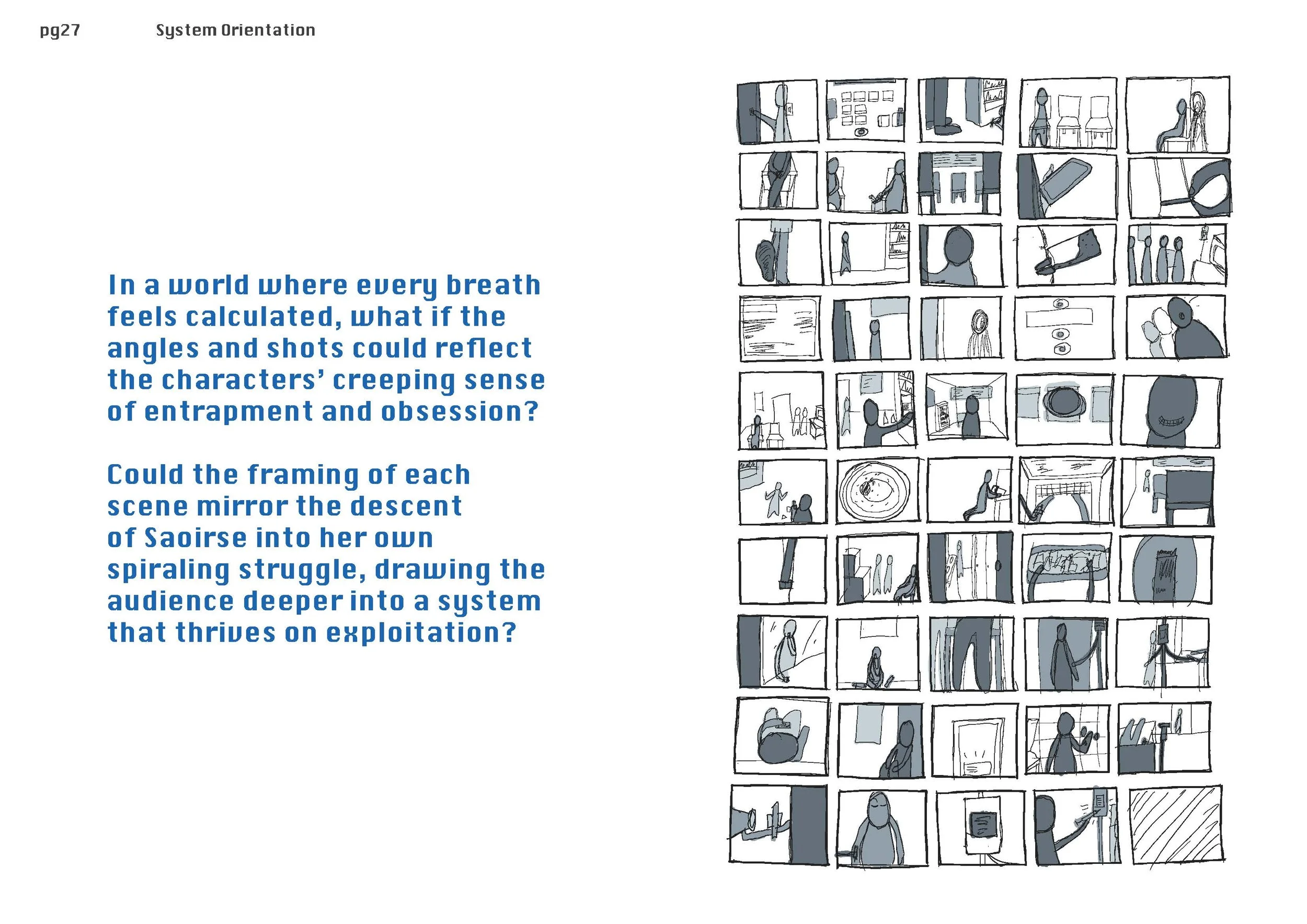 pg27 System Orientation

In a world where every breath feels calculated, what if the angles and shots could reflect the characters' creeping sense of entrapment and obsession?

Could the framing of each scene mirror the descent of Saoirse into her own spiraling struggle, drawing the audience deeper into a system that thrives on exploitation?