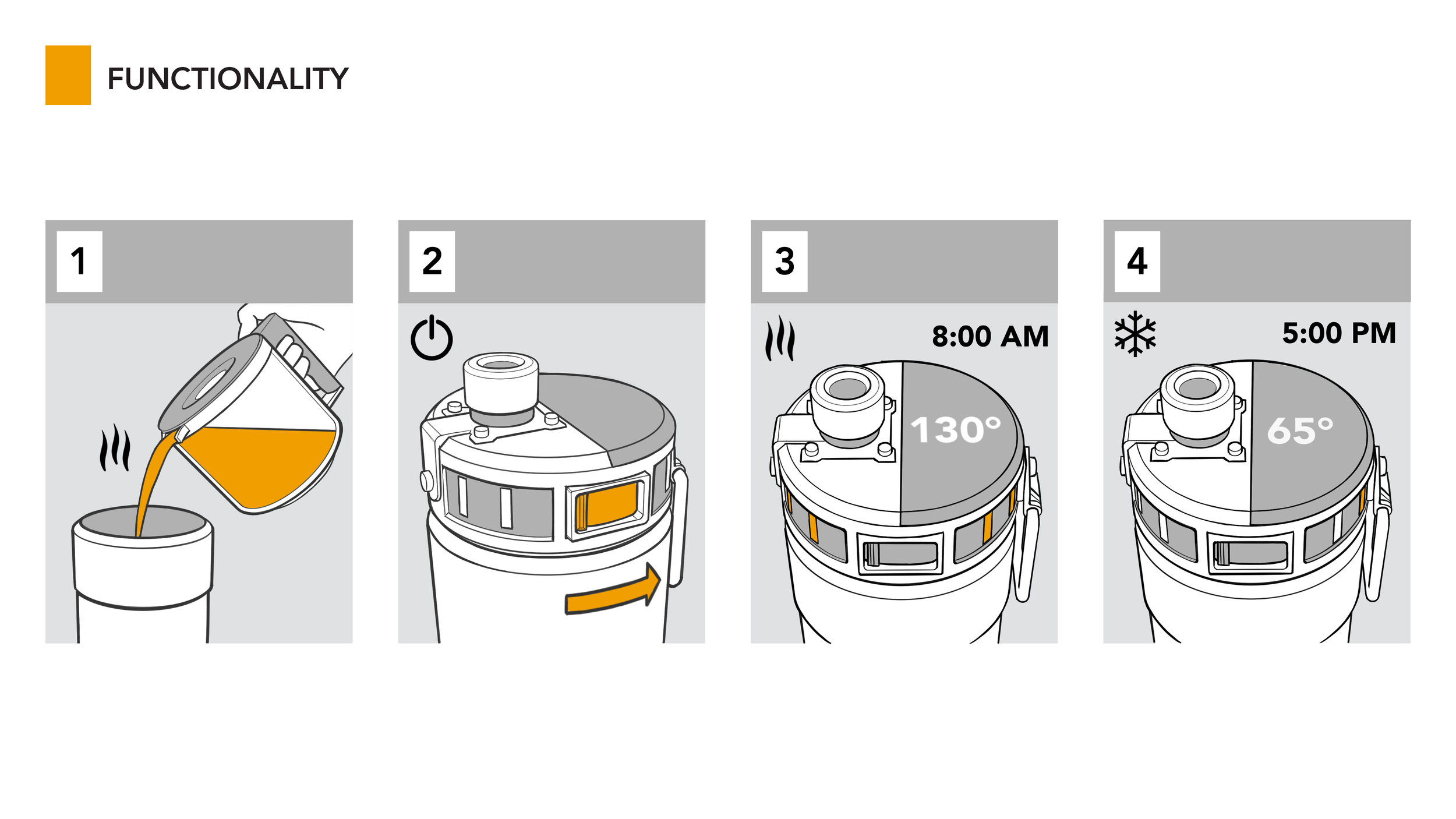 FUNCTIONALITY

1

2

3

8:00 AM

130°

4

5:00 PM

65°