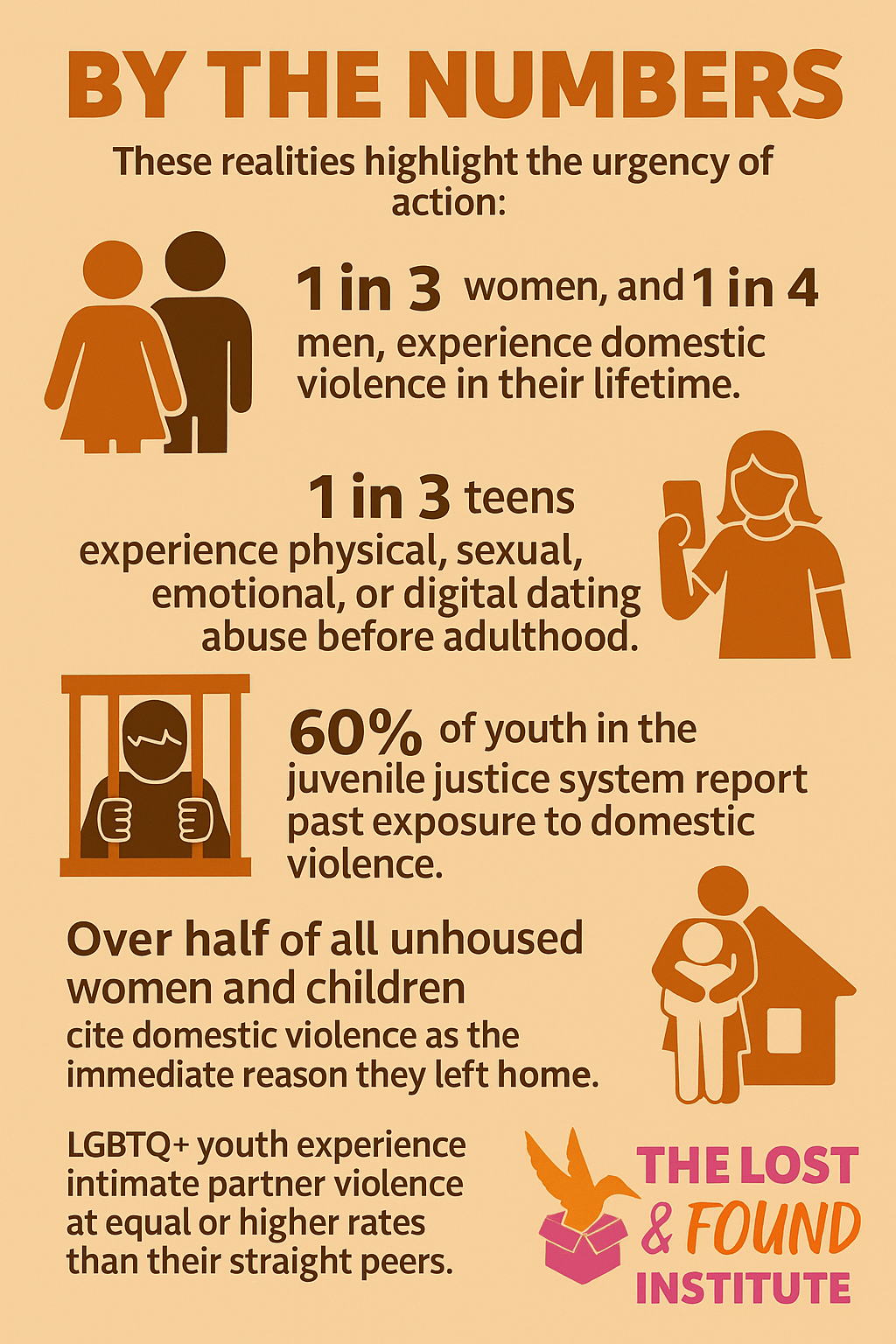 BY THE NUMBERS

These realities highlight the urgency of action:

1 in 3 women, and 1 in 4 men, experience domestic violence in their lifetime.

1 in 3 teens experience physical, sexual, emotional, or digital dating abuse before adulthood.

60% of youth in the juvenile justice system report past exposure to domestic violence.

Over half of all unhoused women and children cite domestic violence as the immediate reason they left home.

LGBTQ+ youth experience intimate partner violence at equal or higher rates than their straight peers.

THE LOST & FOUND INSTITUTE