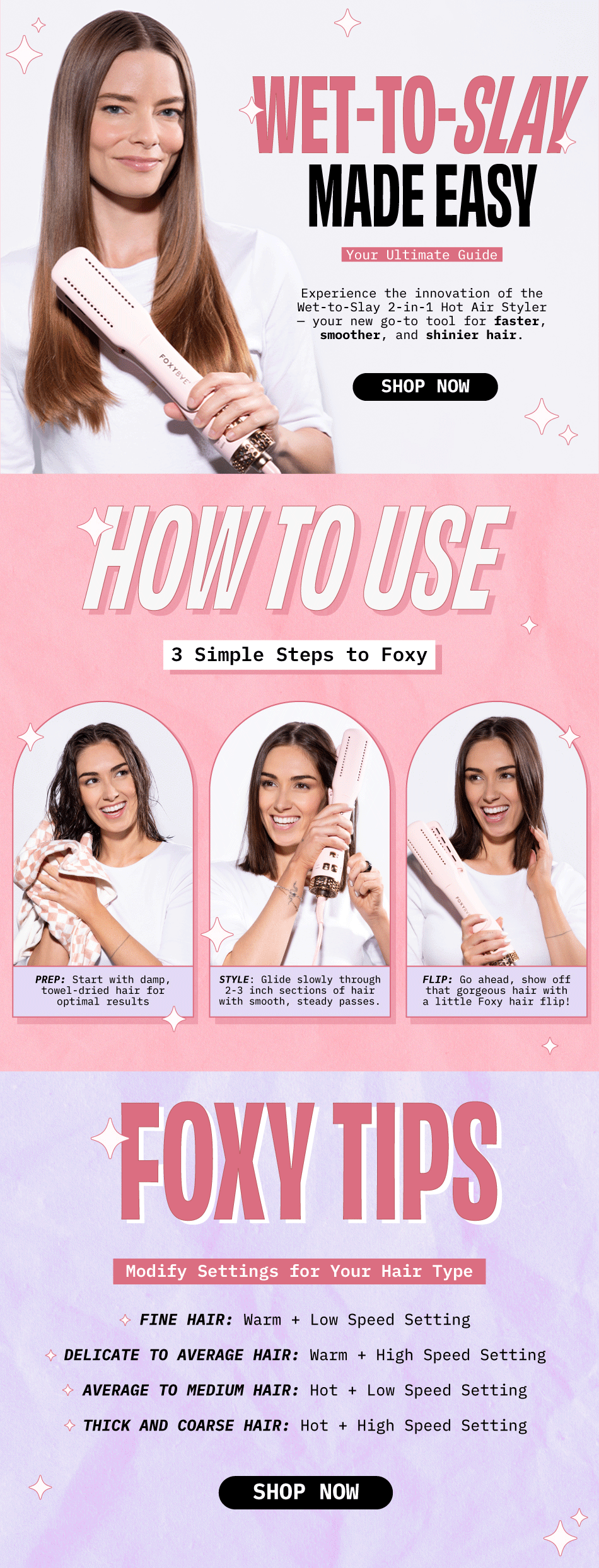 WET-TO-SLAY MADE EASY

Your Ultimate Guide

Experience the innovation of the Wet-to-Slay 2-in-1 Hot Air Styler — your new go-to tool for faster, smoother, and shinier hair.

SHOP NOW

FOXYBAE

HOW TO USE

3 Simple Steps to Foxy

PREP: Start with damp, towel-dried hair for optimal results

STYLE: Glide slowly through 2-3 inch sections of hair with smooth, steady passes.

FLIP: Go ahead, show off that gorgeous hair with a little Foxy hair flip!

FOXY TIPS

Modify Settings for Your Hair Type

FINE HAIR: Warm + Low Speed Setting

DELICATE TO AVERAGE HAIR: Warm + High Speed Setting

AVERAGE TO MEDIUM HAIR: Hot + Low Speed Setting

THICK AND COARSE HAIR: Hot + High Speed Setting

SHOP NOW