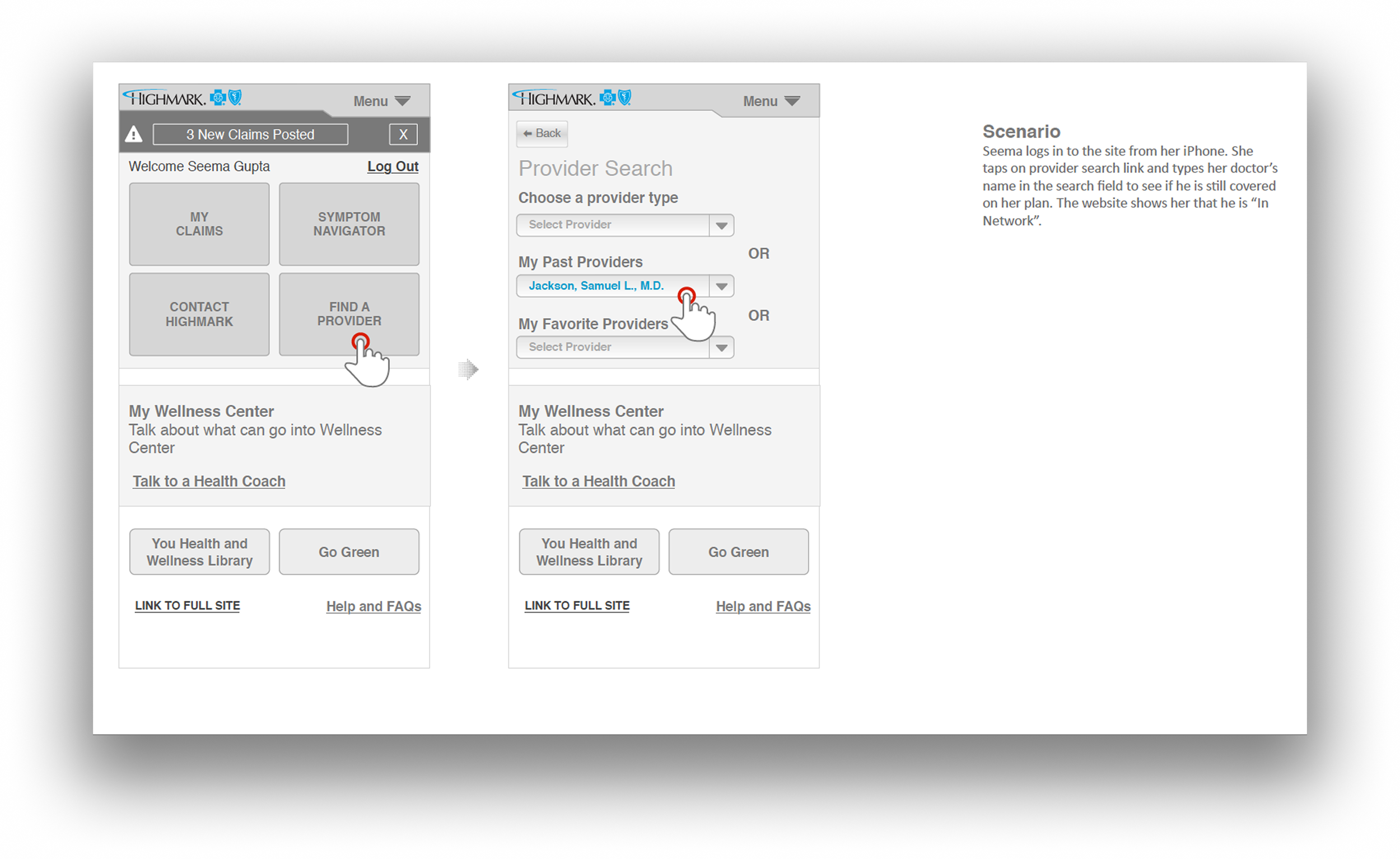 HIGHMARK.

Menu

3 New Claims Posted

X

Welcome Seema Gupta

Log Out

MY CLAIMS

SYMPTOM NAVIGATOR

CONTACT HIGHMARK

FIND A PROVIDER

My Wellness Center
Talk about what can go into Wellness Center

Talk to a Health Coach

You Health and Wellness Library

Go Green

LINK TO FULL SITE

Help and FAQs

HIGHMARK.

Menu

Back

Provider Search

Choose a provider type

Select Provider

OR

My Past Providers

Jackson, Samuel L., M.D.

OR

My Favorite Providers

Select Provider

My Wellness Center
Talk about what can go into Wellness Center

Talk to a Health Coach

You Health and Wellness Library

Go Green

LINK TO FULL SITE

Help and FAQs

Scenario
Seema logs in to the site from her iPhone. She taps on provider search link and types her doctor's name in the search field to see if he is still covered on her plan. The website shows her that he is "In Network".