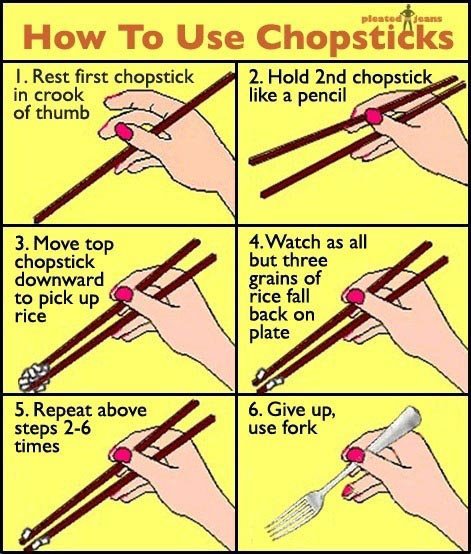 pleated jeans

How To Use Chopsticks

1. Rest first chopstick in crook of thumb

2. Hold 2nd chopstick like a pencil

3. Move top chopstick downward to pick up rice

4. Watch as all but three grains of rice fall back on plate

5. Repeat above steps 2-6 times

6. Give up, use fork