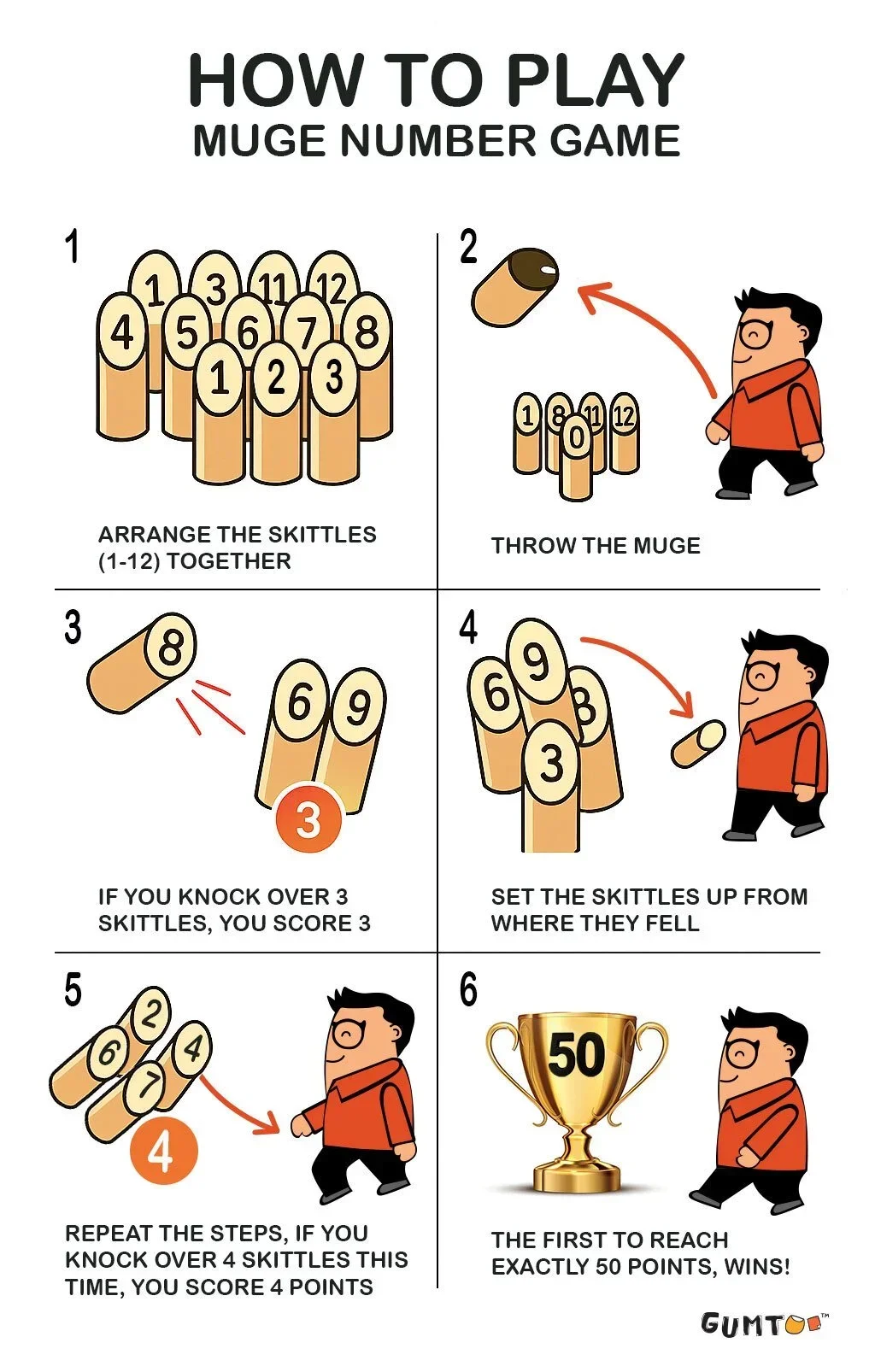 HOW TO PLAY
MUGE NUMBER GAME

1

1 3 11 12
4 5 6 7 8
1 2 3

ARRANGE THE SKITTLES (1-12) TOGETHER

2

1 8 11 12
0

THROW THE MUGE

3

8
6 9
3

IF YOU KNOCK OVER 3 SKITTLES, YOU SCORE 3

4

6 9 8
3

SET THE SKITTLES UP FROM WHERE THEY FELL

5

2 6 4 7
4

REPEAT THE STEPS, IF YOU KNOCK OVER 4 SKITTLES THIS TIME, YOU SCORE 4 POINTS

6

50

THE FIRST TO REACH EXACTLY 50 POINTS, WINS!

GUMTOO™