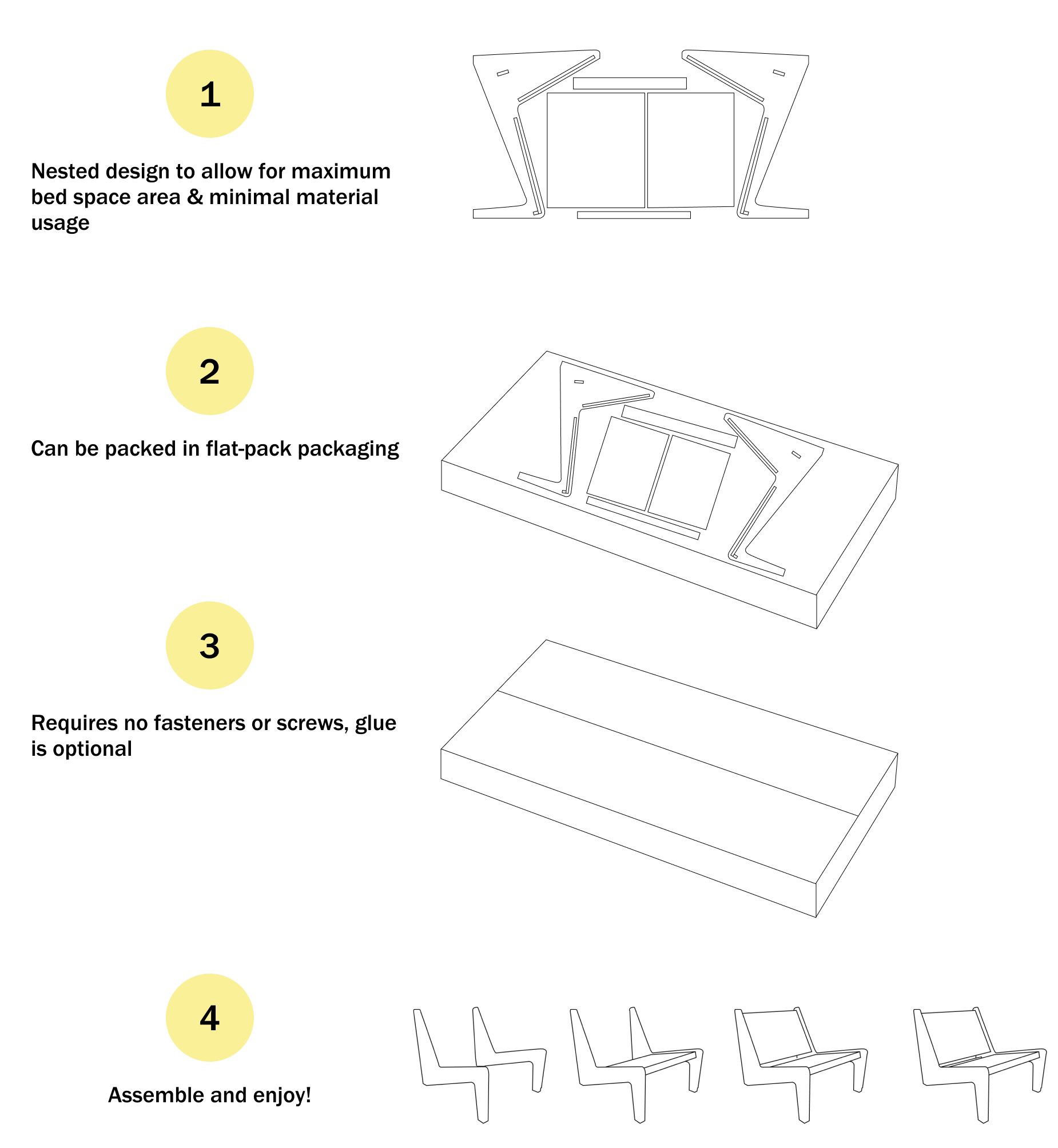 1

Nested design to allow for maximum bed space area & minimal material usage

2

Can be packed in flat-pack packaging

3

Requires no fasteners or screws, glue is optional

4

Assemble and enjoy!