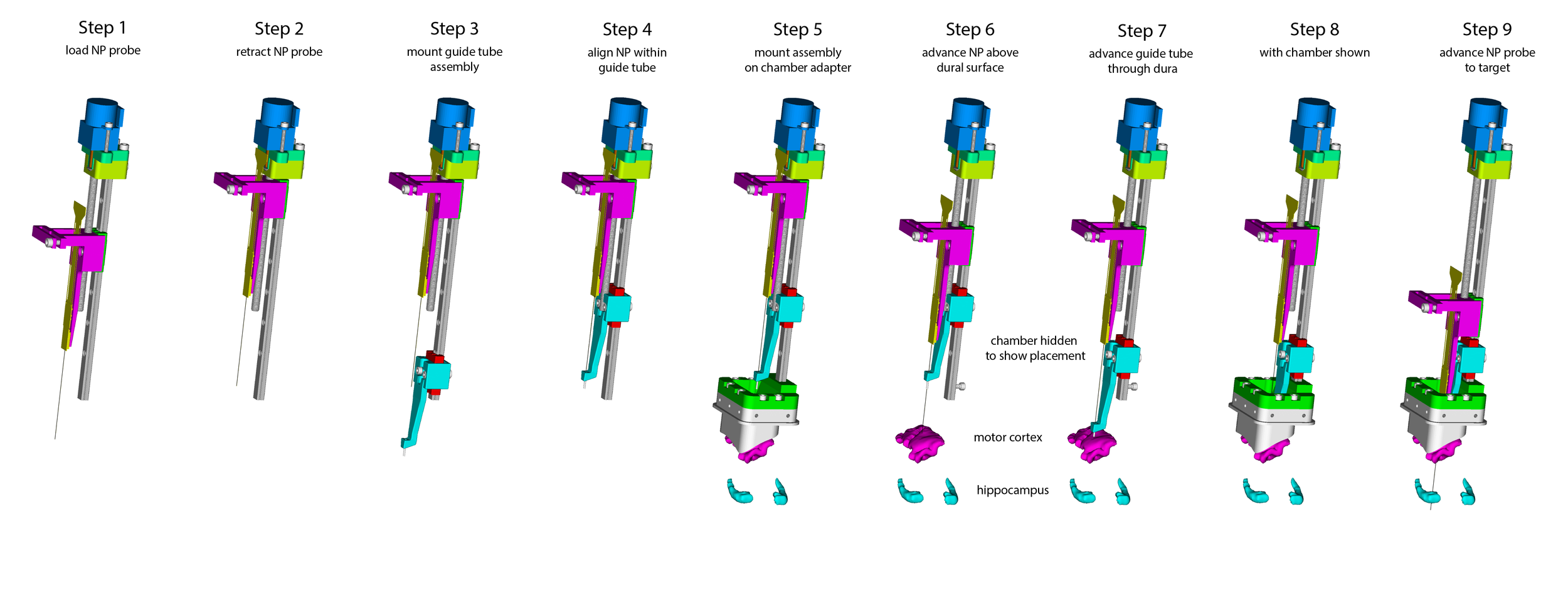 Step 1
load NP probe

Step 2
retract NP probe

Step 3
mount guide tube assembly

Step 4
align NP within guide tube

Step 5
mount assembly on chamber adapter

Step 6
advance NP above dural surface

Step 7
advance guide tube through dura

Step 8
with chamber shown

Step 9
advance NP probe to target

chamber hidden to show placement

motor cortex

hippocampus