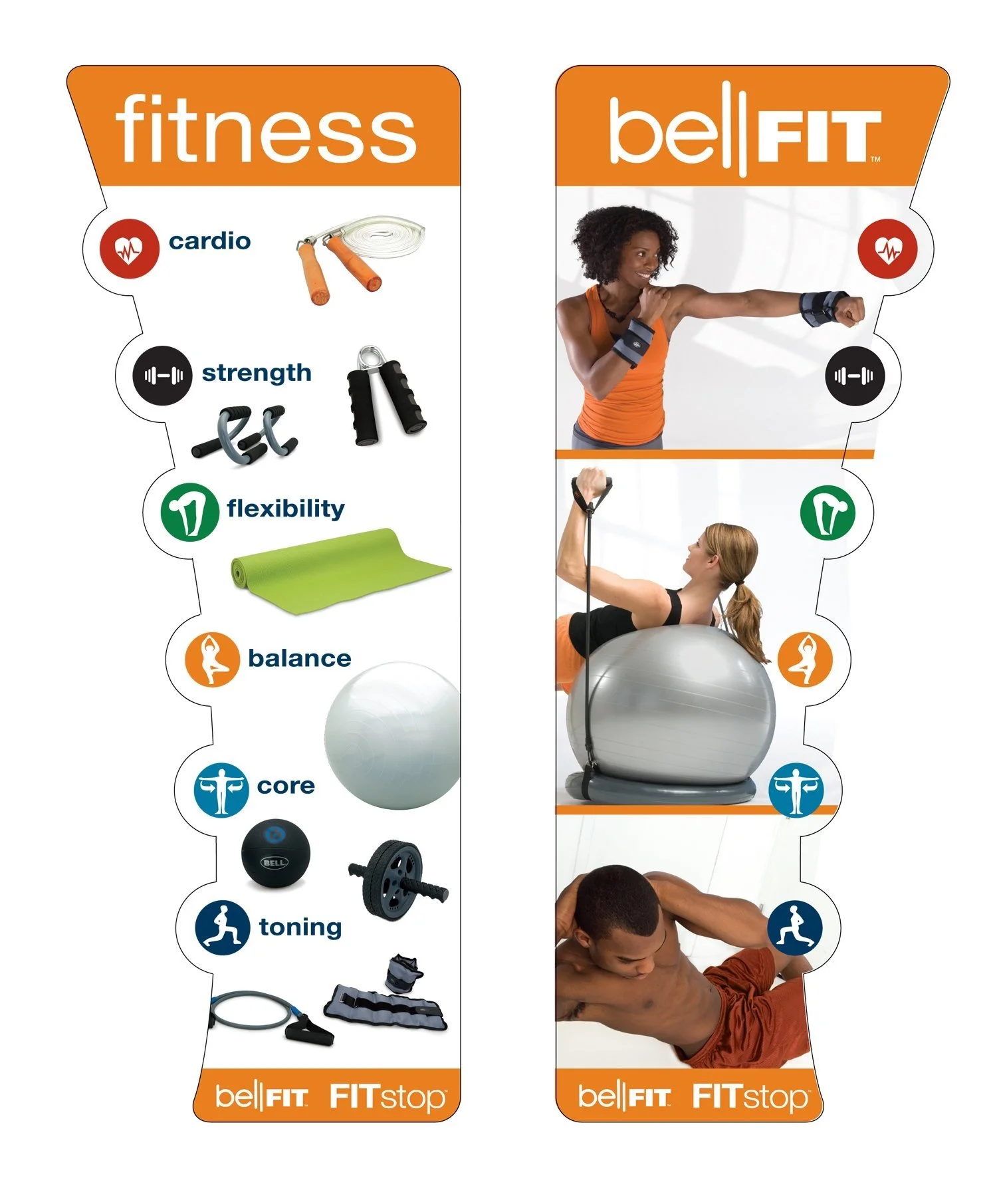 fitness

cardio

strength

flexibility

balance

core

BELL

toning

bellFIT FITstop

bellFIT™

bellFIT FITstop