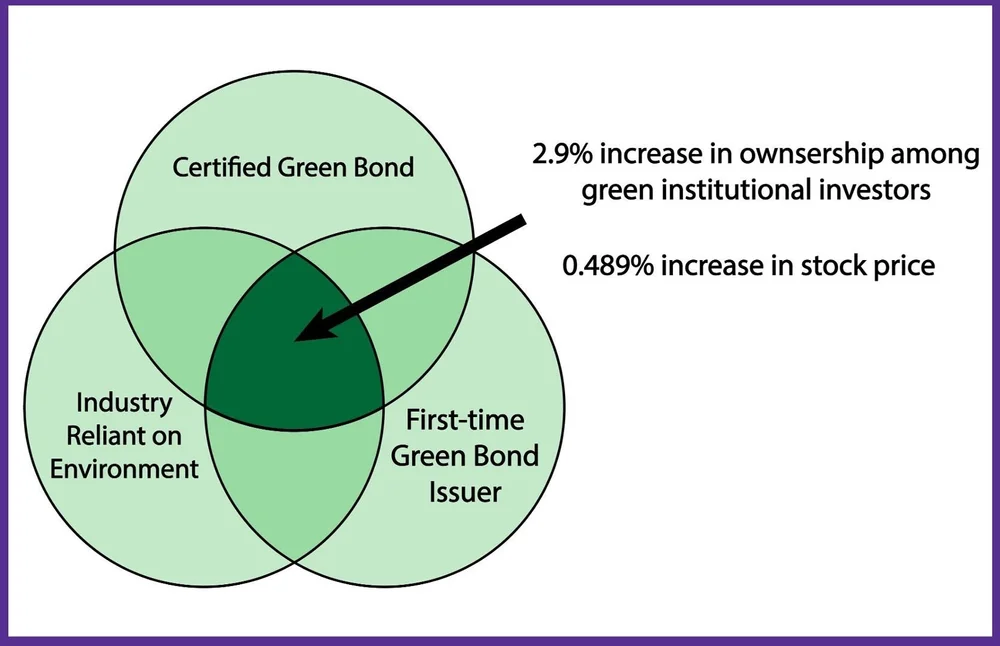 Certified Green Bond

Industry Reliant on Environment

First-time Green Bond Issuer

2.9% increase in ownsership among green institutional investors

0.489% increase in stock price