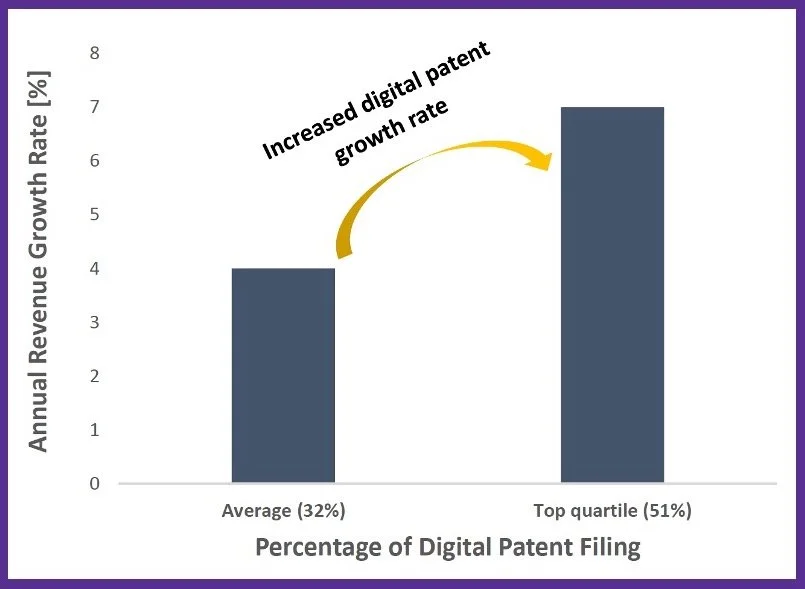 Annual Revenue Growth Rate [%]

8
7
6
5
4
3
2
1
0

Increased digital patent growth rate

Average (32%)

Top quartile (51%)

Percentage of Digital Patent Filing