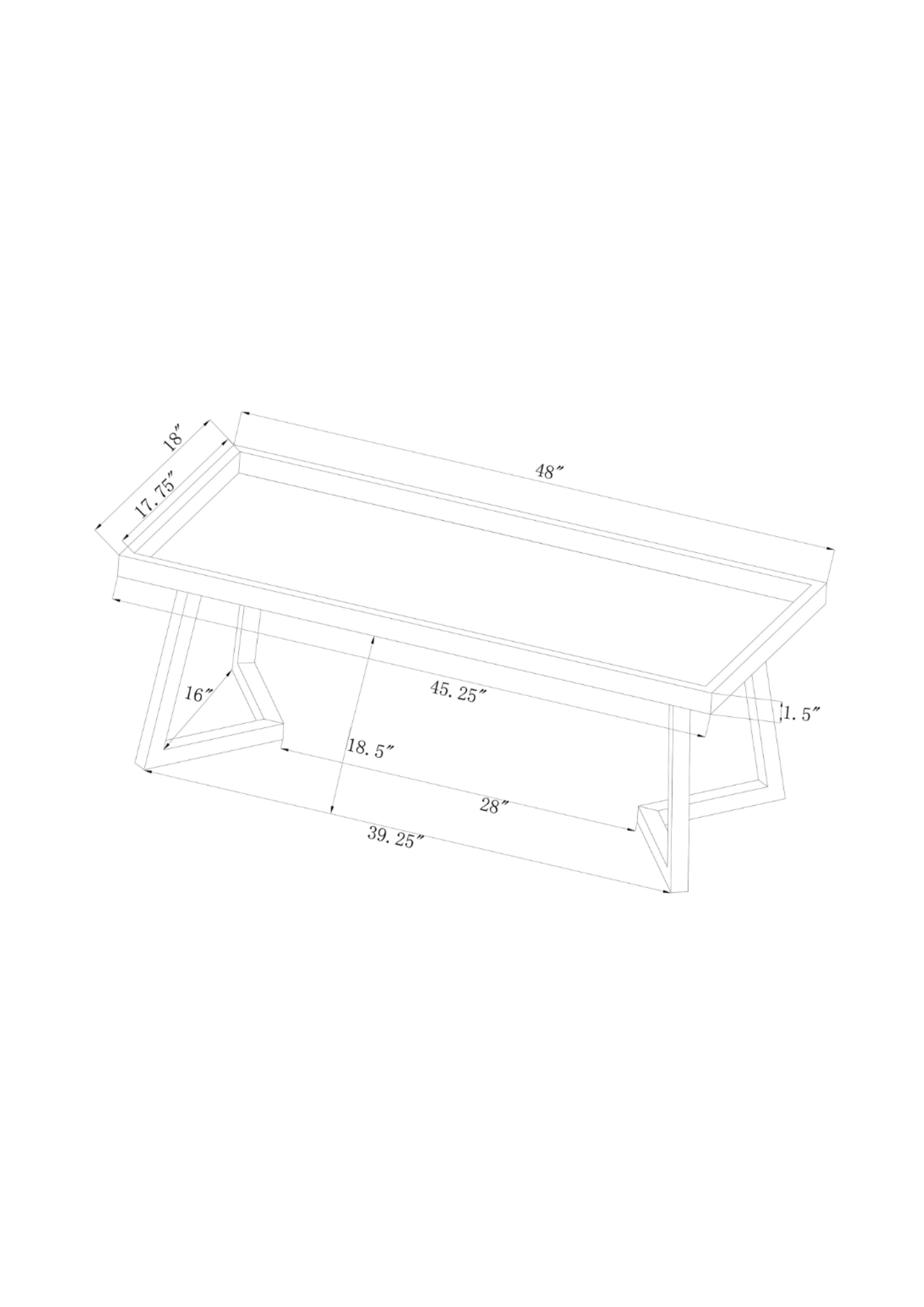 18″
17.75″
48″
16″
45.25″
1.5″
18.5″
28″
39.25″