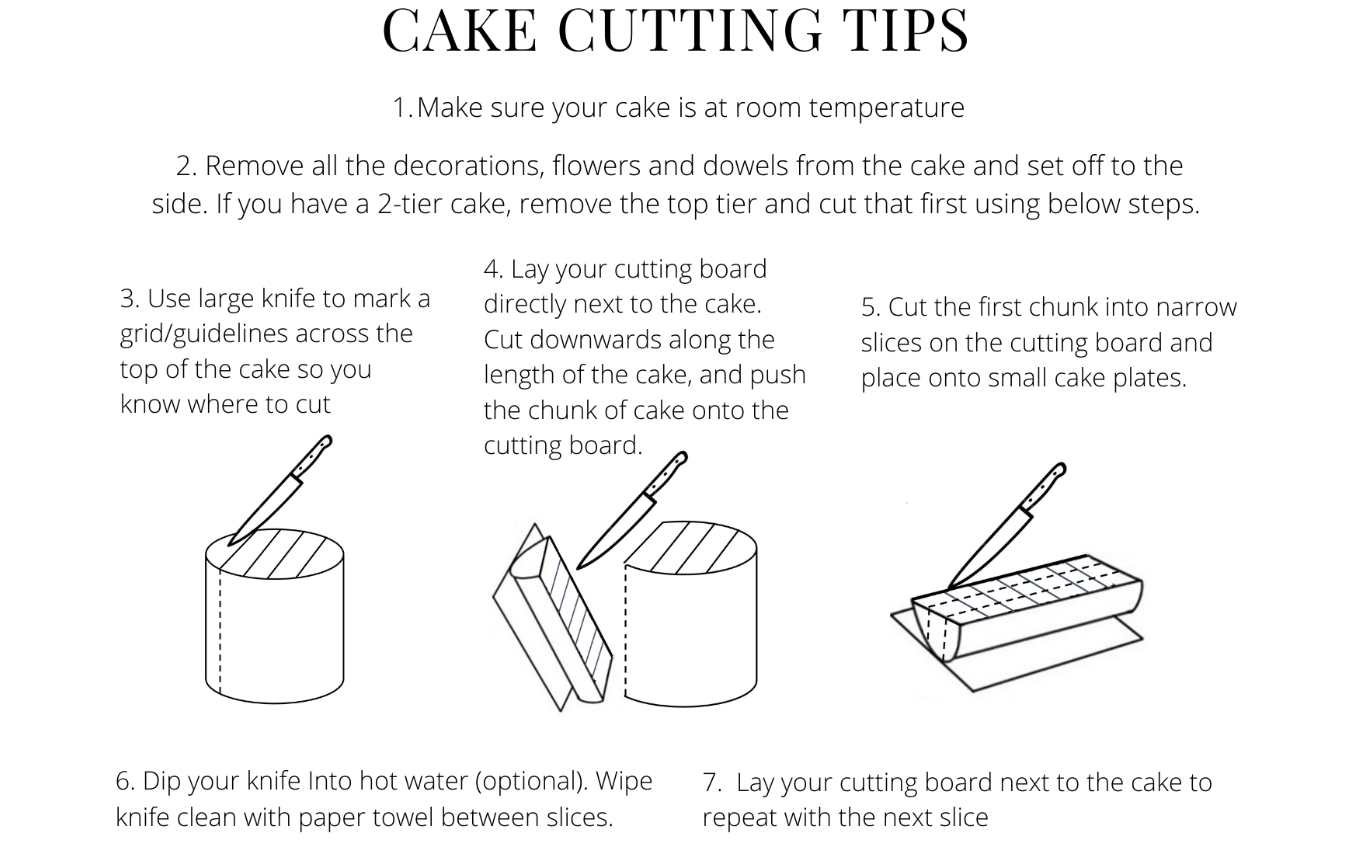 CAKE CUTTING TIPS

1. Make sure your cake is at room temperature

2. Remove all the decorations, flowers and dowels from the cake and set off to the side. If you have a 2-tier cake, remove the top tier and cut that first using below steps.

3. Use large knife to mark a grid/guidelines across the top of the cake so you know where to cut

4. Lay your cutting board directly next to the cake. Cut downwards along the length of the cake, and push the chunk of cake onto the cutting board.

5. Cut the first chunk into narrow slices on the cutting board and place onto small cake plates.

6. Dip your knife Into hot water (optional). Wipe knife clean with paper towel between slices.

7. Lay your cutting board next to the cake to repeat with the next slice