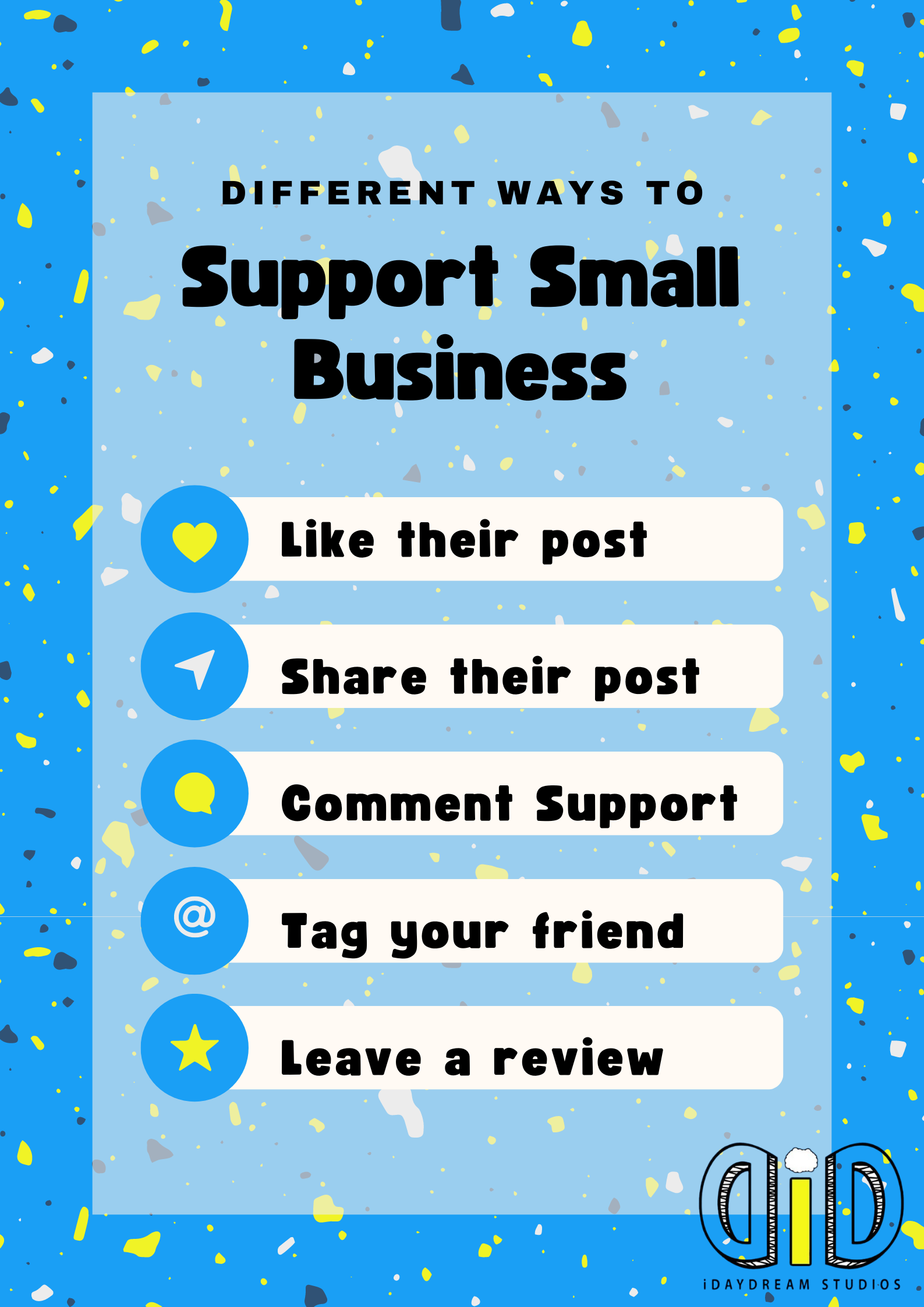 DIFFERENT WAYS TO

Support Small Business

Like their post

Share their post

Comment Support

@

Tag your friend

Leave a review

diD

iDAYDREAM STUDIOS