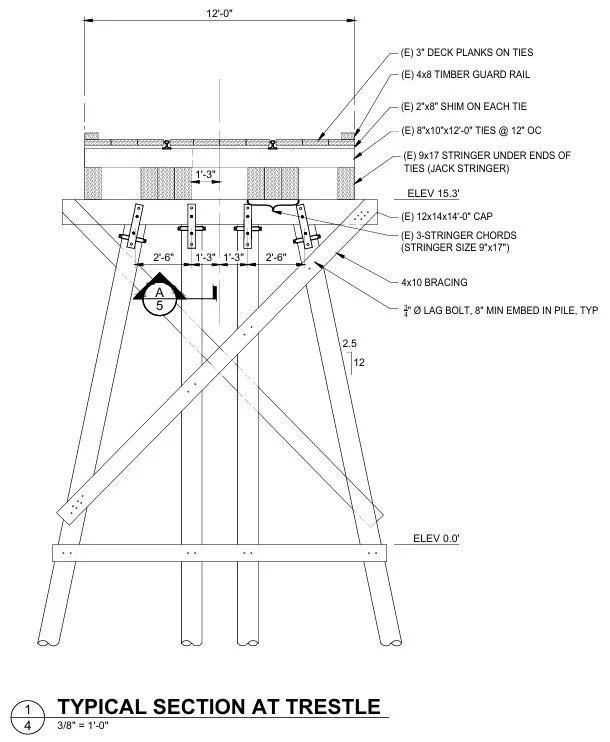 12'-0"

(E) 3" DECK PLANKS ON TIES

(E) 4x8 TIMBER GUARD RAIL

(E) 2"x8" SHIM ON EACH TIE

(E) 8"x10"x12'-0" TIES @ 12" OC

(E) 9x17 STRINGER UNDER ENDS OF TIES (JACK STRINGER)

1'-3"

ELEV 15.3'

(E) 12x14x14'-0" CAP

(E) 3-STRINGER CHORDS (STRINGER SIZE 9"x17")

2'-6"
1'-3"
1'-3"
2'-6"

4x10 BRACING

A
5

$\frac{3}{4}$" Ø LAG BOLT, 8" MIN EMBED IN PILE, TYP

2.5
12

ELEV 0.0'

1
4

TYPICAL SECTION AT TRESTLE

3/8" = 1'-0"