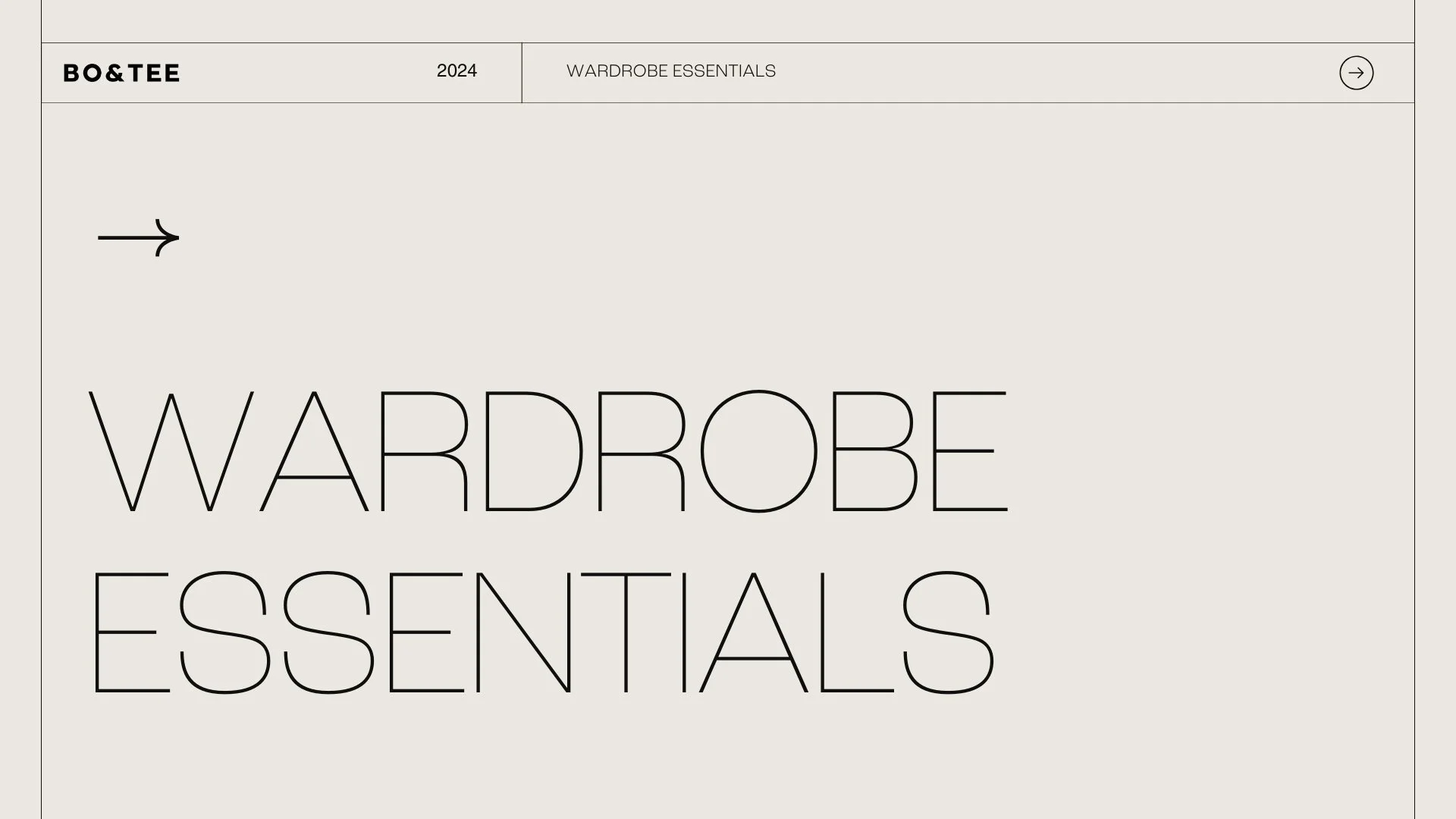 BO&TEE

2024

WARDROBE ESSENTIALS

→

→

WARDROBE ESSENTIALS