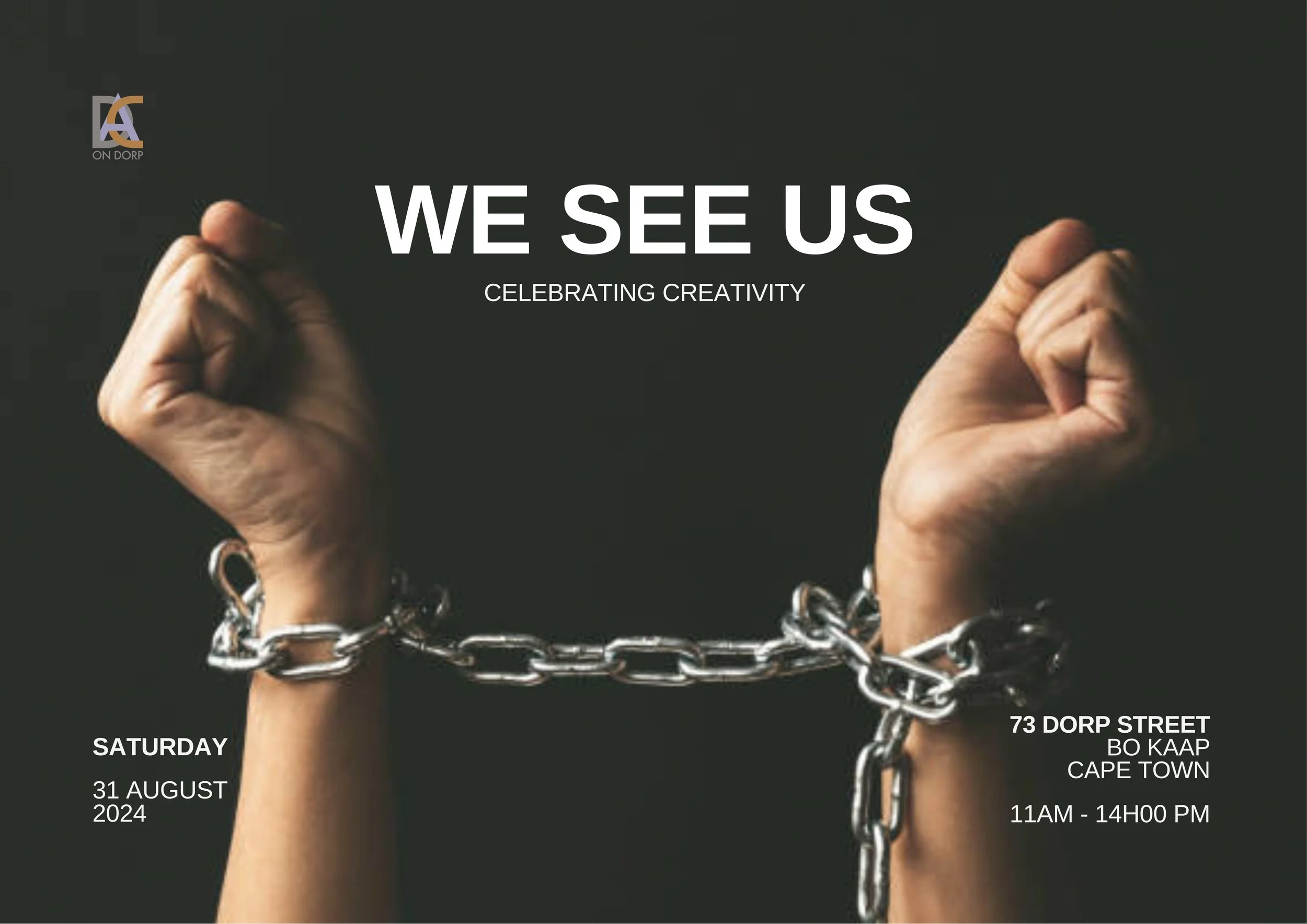 DAC
ON DORP

WE SEE US

CELEBRATING CREATIVITY

SATURDAY

31 AUGUST 2024

73 DORP STREET
BO KAAP
CAPE TOWN

11AM - 14H00 PM