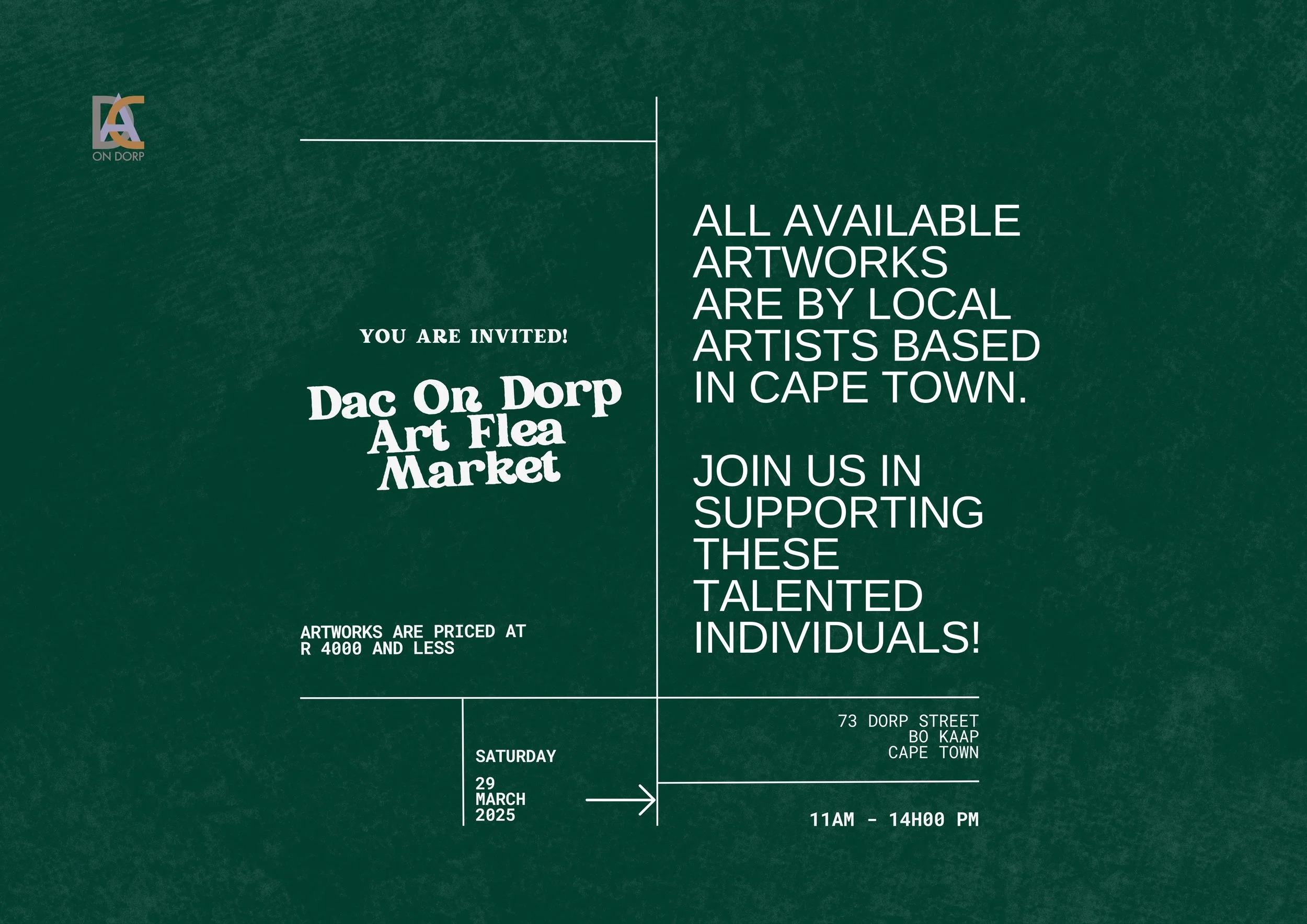 DAC
ON DORP

YOU ARE INVITED!

Dac On Dorp Art Flea Market

ARTWORKS ARE PRICED AT R 4000 AND LESS

ALL AVAILABLE ARTWORKS ARE BY LOCAL ARTISTS BASED IN CAPE TOWN.

JOIN US IN SUPPORTING THESE TALENTED INDIVIDUALS!

SATURDAY

29
MARCH
2025

73 DORP STREET
BO KAAP
CAPE TOWN

11AM - 14H00 PM