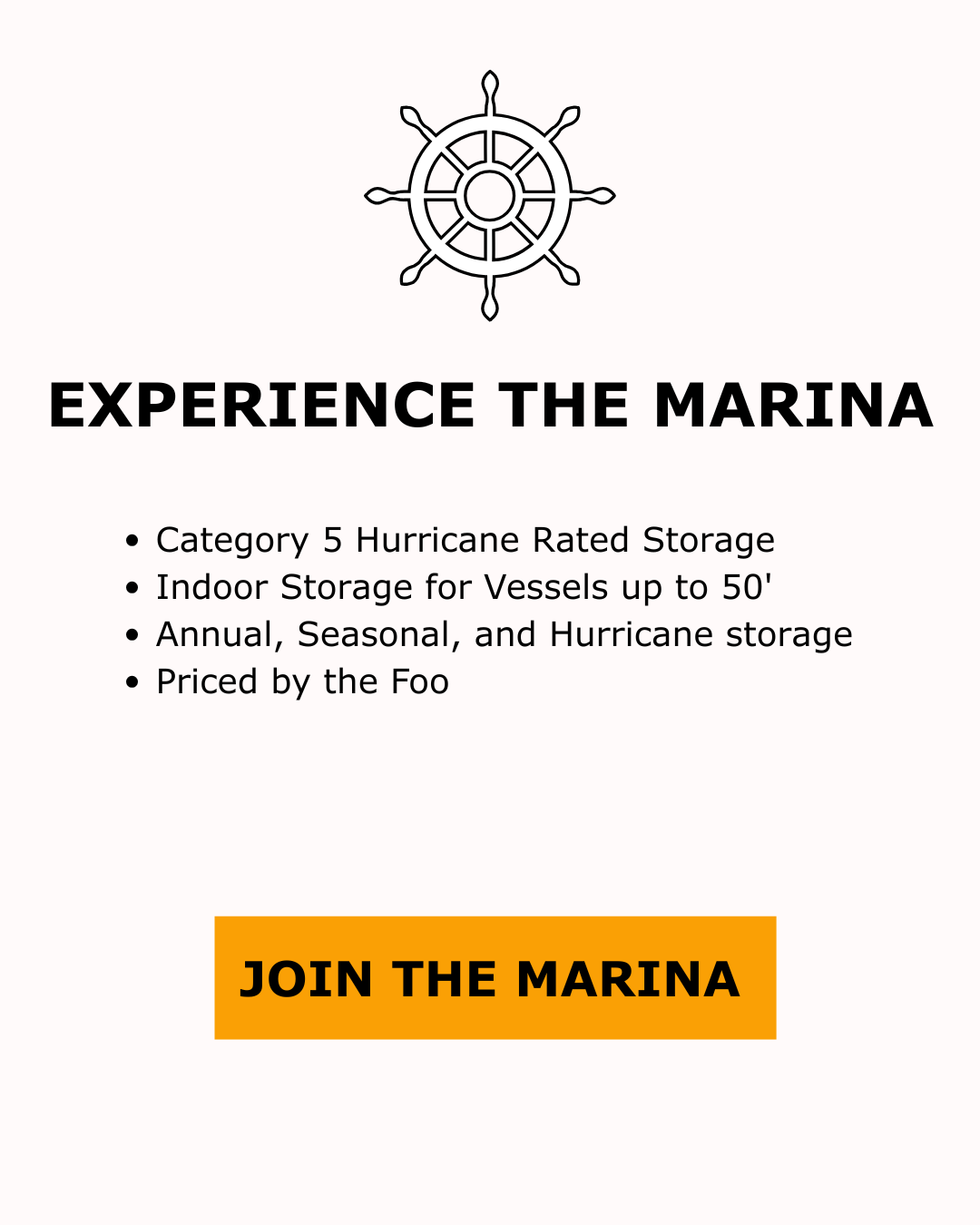 EXPERIENCE THE MARINA

• Category 5 Hurricane Rated Storage
• Indoor Storage for Vessels up to 50'
• Annual, Seasonal, and Hurricane storage
• Priced by the Foo

JOIN THE MARINA