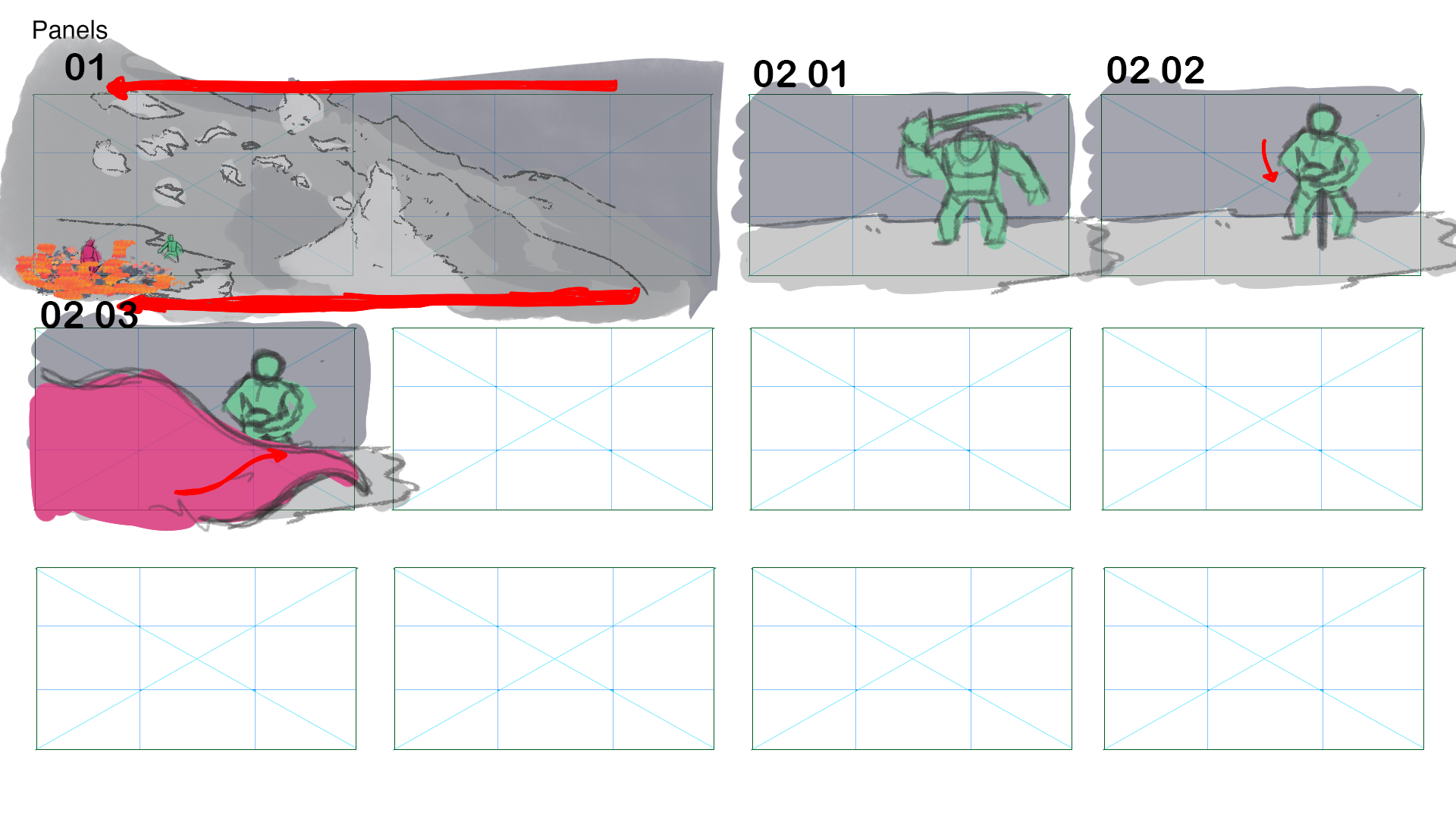 Panels

01

02 01

02 02

02 03