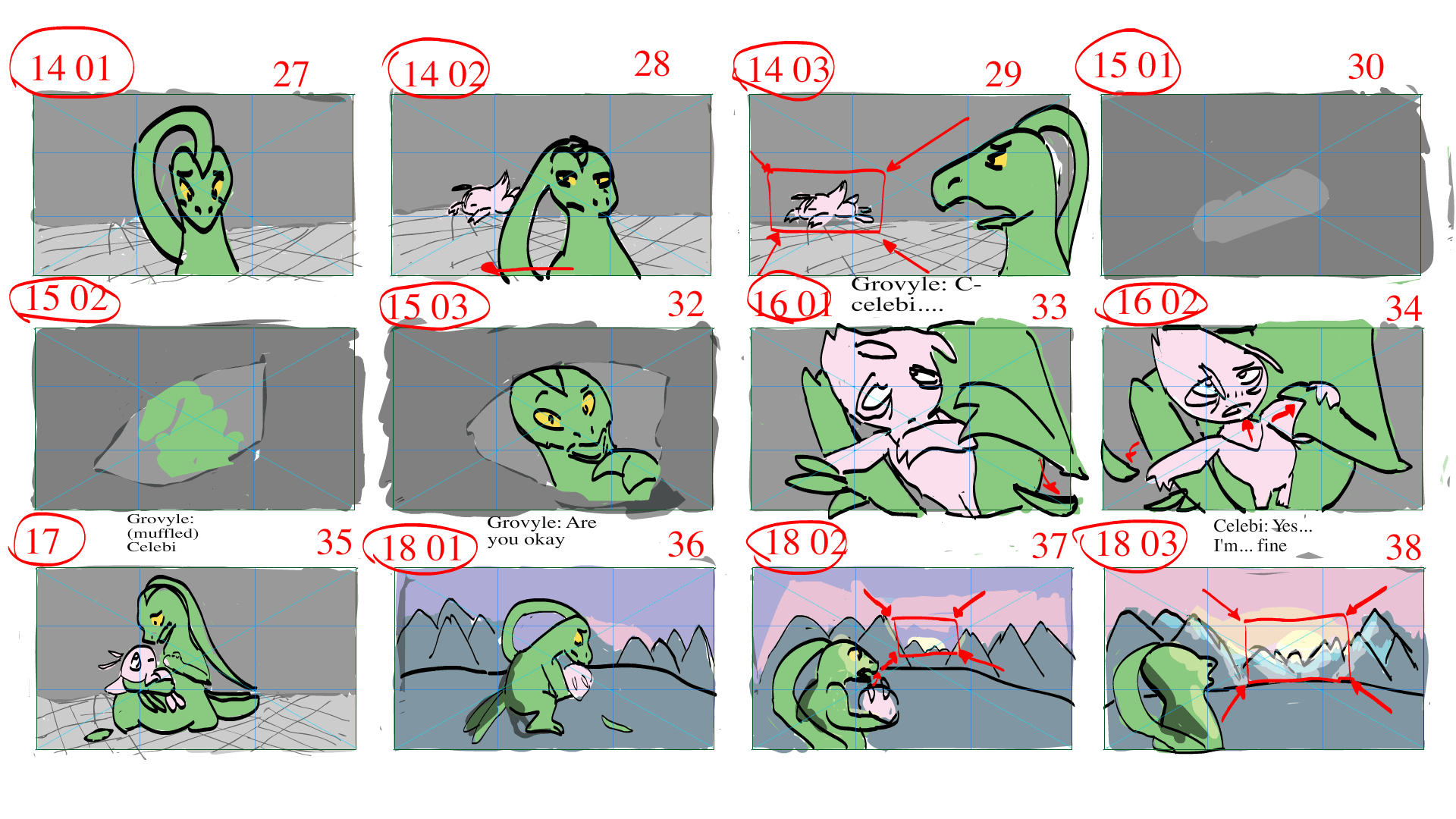 14 01 27

14 02 28

14 03 29

15 01 30

15 02

15 03 32

16 01 Grovyle: C-celebi.... 33

16 02 34

17 Grovyle: (muffled) Celebi 35

18 01 Grovyle: Are you okay 36

18 02 37

18 03 Celebi: Yes... I'm... fine 38