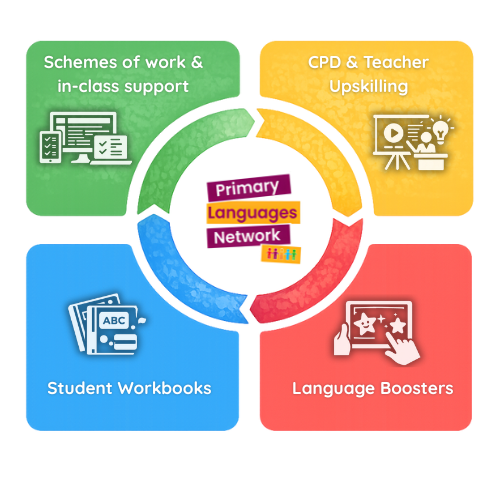 Schemes of work & in-class support

CPD & Teacher Upskilling

Primary Languages Network

ABC

Student Workbooks

Language Boosters