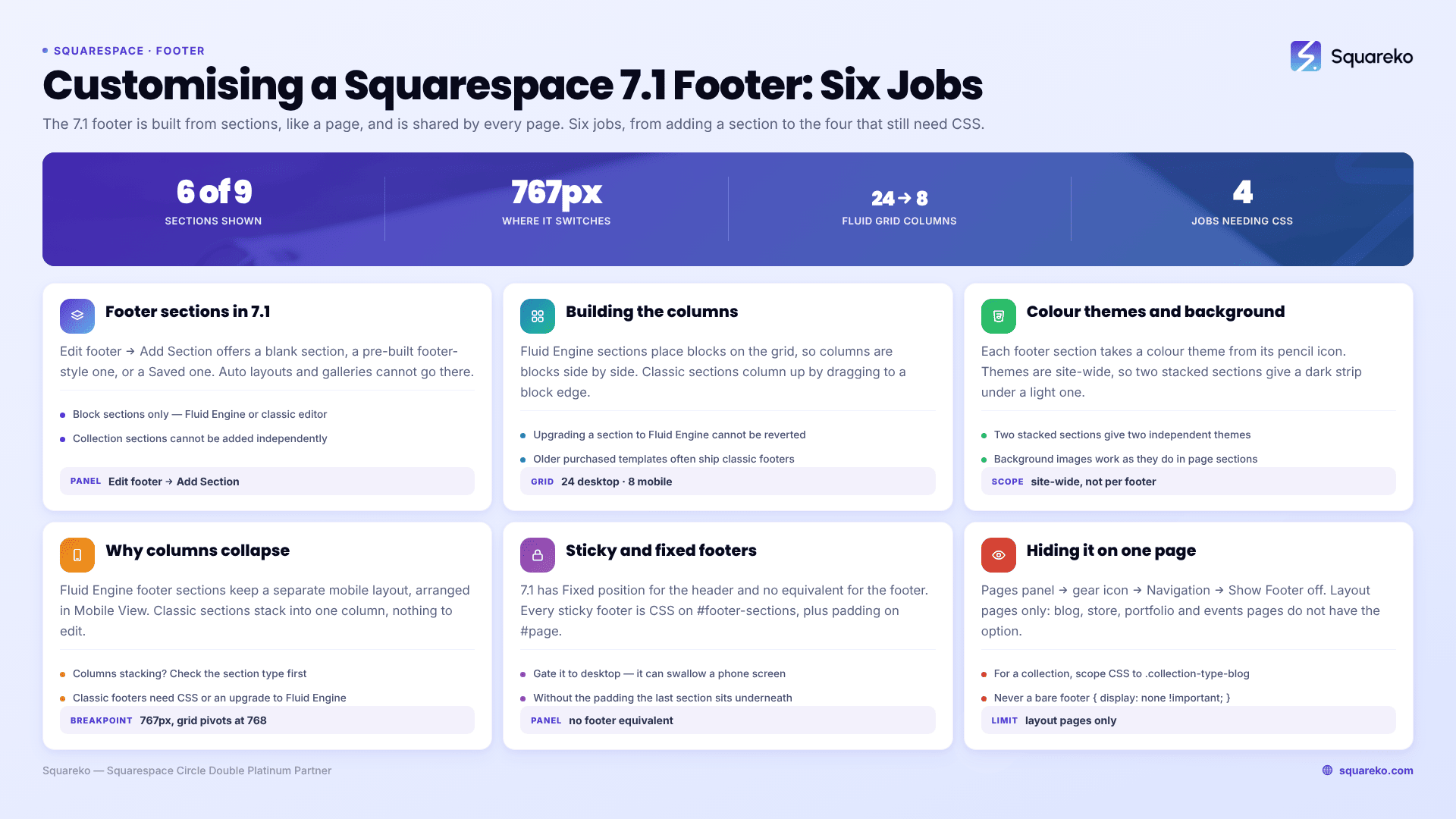 • SQUARESPACE · FOOTER

Squareko

Customising a Squarespace 7.1 Footer: Six Jobs

The 7.1 footer is built from sections, like a page, and is shared by every page. Six jobs, from adding a section to the four that still need CSS.

6 of 9
SECTIONS SHOWN

767px
WHERE IT SWITCHES

24 → 8
FLUID GRID COLUMNS

4
JOBS NEEDING CSS

Footer sections in 7.1

Edit footer → Add Section offers a blank section, a pre-built footer-style one, or a Saved one. Auto layouts and galleries cannot go there.

• Block sections only — Fluid Engine or classic editor
• Collection sections cannot be added independently

PANEL Edit footer → Add Section

Building the columns

Fluid Engine sections place blocks on the grid, so columns are blocks side by side. Classic sections column up by dragging to a block edge.

• Upgrading a section to Fluid Engine cannot be reverted
• Older purchased templates often ship classic footers

GRID 24 desktop · 8 mobile

Colour themes and background

Each footer section takes a colour theme from its pencil icon. Themes are site-wide, so two stacked sections give a dark strip under a light one.

• Two stacked sections give two independent themes
• Background images work as they do in page sections

SCOPE site-wide, not per footer

Why columns collapse

Fluid Engine footer sections keep a separate mobile layout, arranged in Mobile View. Classic sections stack into one column, nothing to edit.

• Columns stacking? Check the section type first
• Classic footers need CSS or an upgrade to Fluid Engine

BREAKPOINT 767px, grid pivots at 768

Sticky and fixed footers

7.1 has Fixed position for the header and no equivalent for the footer. Every sticky footer is CSS on #footer-sections, plus padding on #page.

• Gate it to desktop — it can swallow a phone screen
• Without the padding the last section sits underneath

PANEL no footer equivalent

Hiding it on one page

Pages panel → gear icon → Navigation → Show Footer off. Layout pages only: blog, store, portfolio and events pages do not have the option.

• For a collection, scope CSS to .collection-type-blog
• Never a bare footer { display: none !important; }

LIMIT layout pages only

Squareko — Squarespace Circle Double Platinum Partner

squareko.com