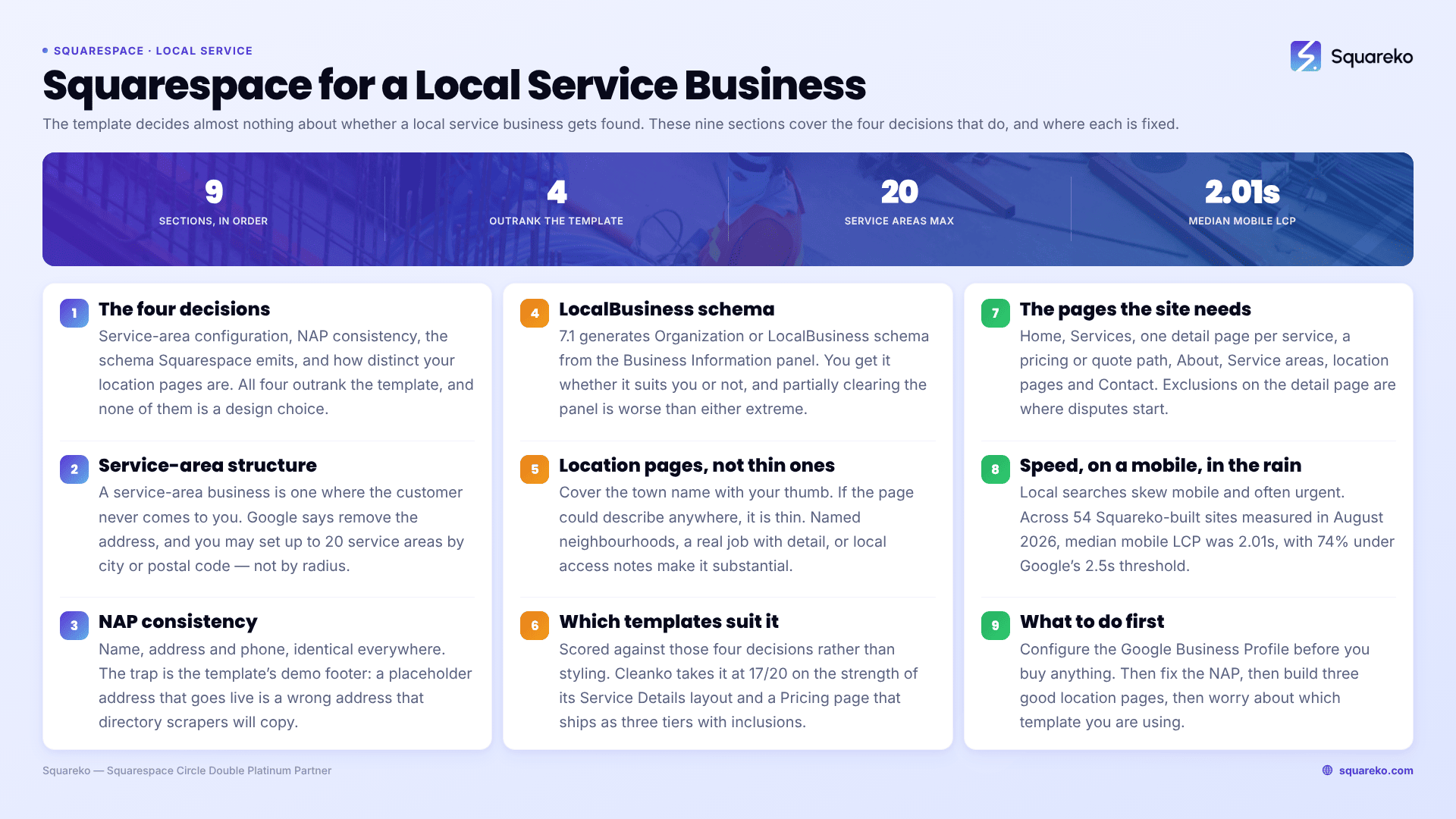 • SQUARESPACE · LOCAL SERVICE

Squareko

Squarespace for a Local Service Business

The template decides almost nothing about whether a local service business gets found. These nine sections cover the four decisions that do, and where each is fixed.

9
SECTIONS, IN ORDER

4
OUTRANK THE TEMPLATE

20
SERVICE AREAS MAX

2.01s
MEDIAN MOBILE LCP

1
The four decisions
Service-area configuration, NAP consistency, the schema Squarespace emits, and how distinct your location pages are. All four outrank the template, and none of them is a design choice.

2
Service-area structure
A service-area business is one where the customer never comes to you. Google says remove the address, and you may set up to 20 service areas by city or postal code — not by radius.

3
NAP consistency
Name, address and phone, identical everywhere. The trap is the template's demo footer: a placeholder address that goes live is a wrong address that directory scrapers will copy.

4
LocalBusiness schema
7.1 generates Organization or LocalBusiness schema from the Business Information panel. You get it whether it suits you or not, and partially clearing the panel is worse than either extreme.

5
Location pages, not thin ones
Cover the town name with your thumb. If the page could describe anywhere, it is thin. Named neighbourhoods, a real job with detail, or local access notes make it substantial.

6
Which templates suit it
Scored against those four decisions rather than styling. Cleanko takes it at 17/20 on the strength of its Service Details layout and a Pricing page that ships as three tiers with inclusions.

7
The pages the site needs
Home, Services, one detail page per service, a pricing or quote path, About, Service areas, location pages and Contact. Exclusions on the detail page are where disputes start.

8
Speed, on a mobile, in the rain
Local searches skew mobile and often urgent. Across 54 Squareko-built sites measured in August 2026, median mobile LCP was 2.01s, with 74% under Google's 2.5s threshold.

9
What to do first
Configure the Google Business Profile before you buy anything. Then fix the NAP, then build three good location pages, then worry about which template you are using.

Squareko — Squarespace Circle Double Platinum Partner

squareko.com