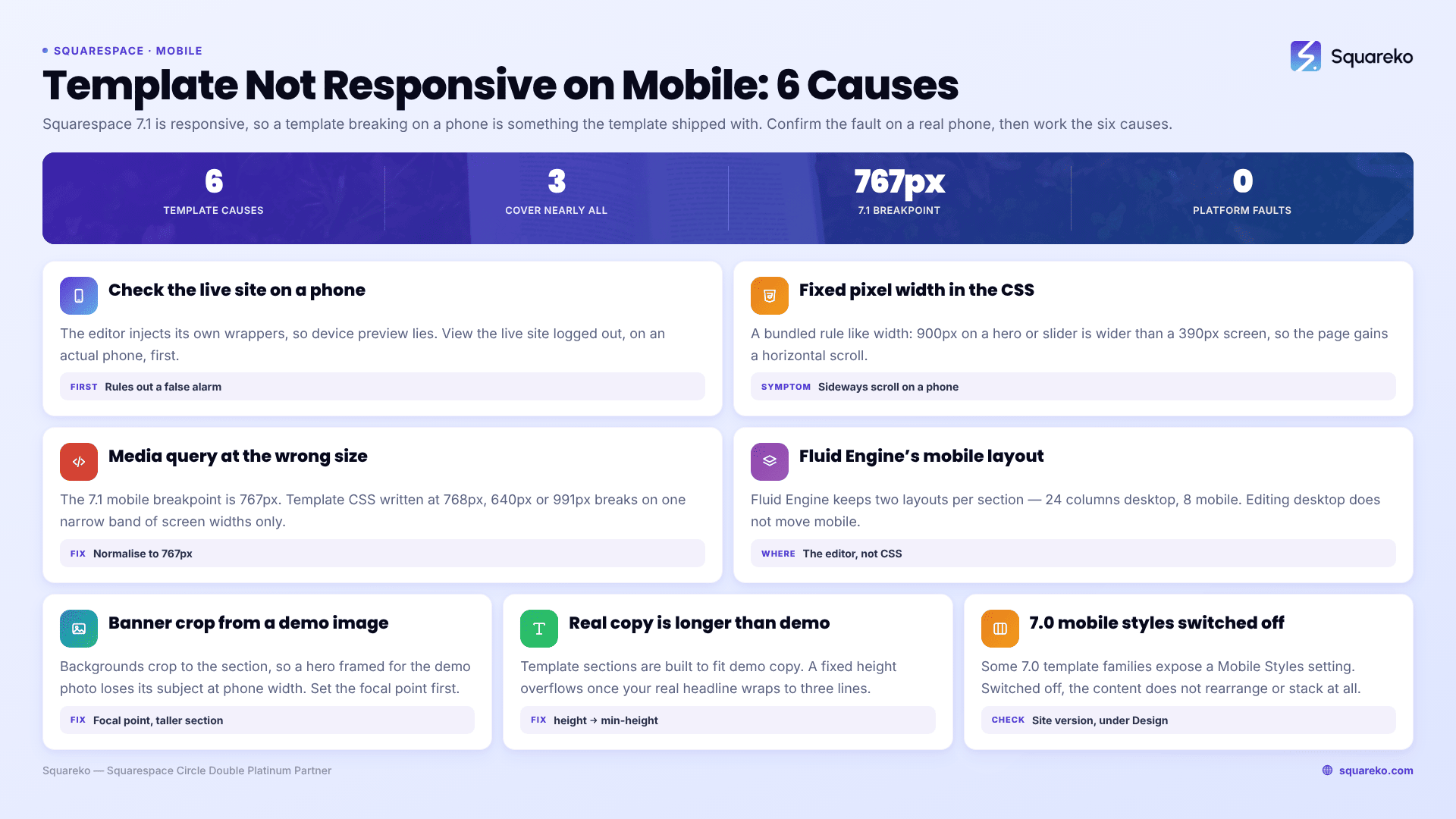 • SQUARESPACE · MOBILE

Squareko

Template Not Responsive on Mobile: 6 Causes

Squarespace 7.1 is responsive, so a template breaking on a phone is something the template shipped with. Confirm the fault on a real phone, then work the six causes.

6
TEMPLATE CAUSES

3
COVER NEARLY ALL

767px
7.1 BREAKPOINT

0
PLATFORM FAULTS

Check the live site on a phone

The editor injects its own wrappers, so device preview lies. View the live site logged out, on an actual phone, first.

FIRST Rules out a false alarm

Fixed pixel width in the CSS

A bundled rule like width: 900px on a hero or slider is wider than a 390px screen, so the page gains a horizontal scroll.

SYMPTOM Sideways scroll on a phone

Media query at the wrong size

The 7.1 mobile breakpoint is 767px. Template CSS written at 768px, 640px or 991px breaks on one narrow band of screen widths only.

FIX Normalise to 767px

Fluid Engine's mobile layout

Fluid Engine keeps two layouts per section — 24 columns desktop, 8 mobile. Editing desktop does not move mobile.

WHERE The editor, not CSS

Banner crop from a demo image

Backgrounds crop to the section, so a hero framed for the demo photo loses its subject at phone width. Set the focal point first.

FIX Focal point, taller section

Real copy is longer than demo

Template sections are built to fit demo copy. A fixed height overflows once your real headline wraps to three lines.

FIX height → min-height

7.0 mobile styles switched off

Some 7.0 template families expose a Mobile Styles setting. Switched off, the content does not rearrange or stack at all.

CHECK Site version, under Design

Squareko — Squarespace Circle Double Platinum Partner

squareko.com