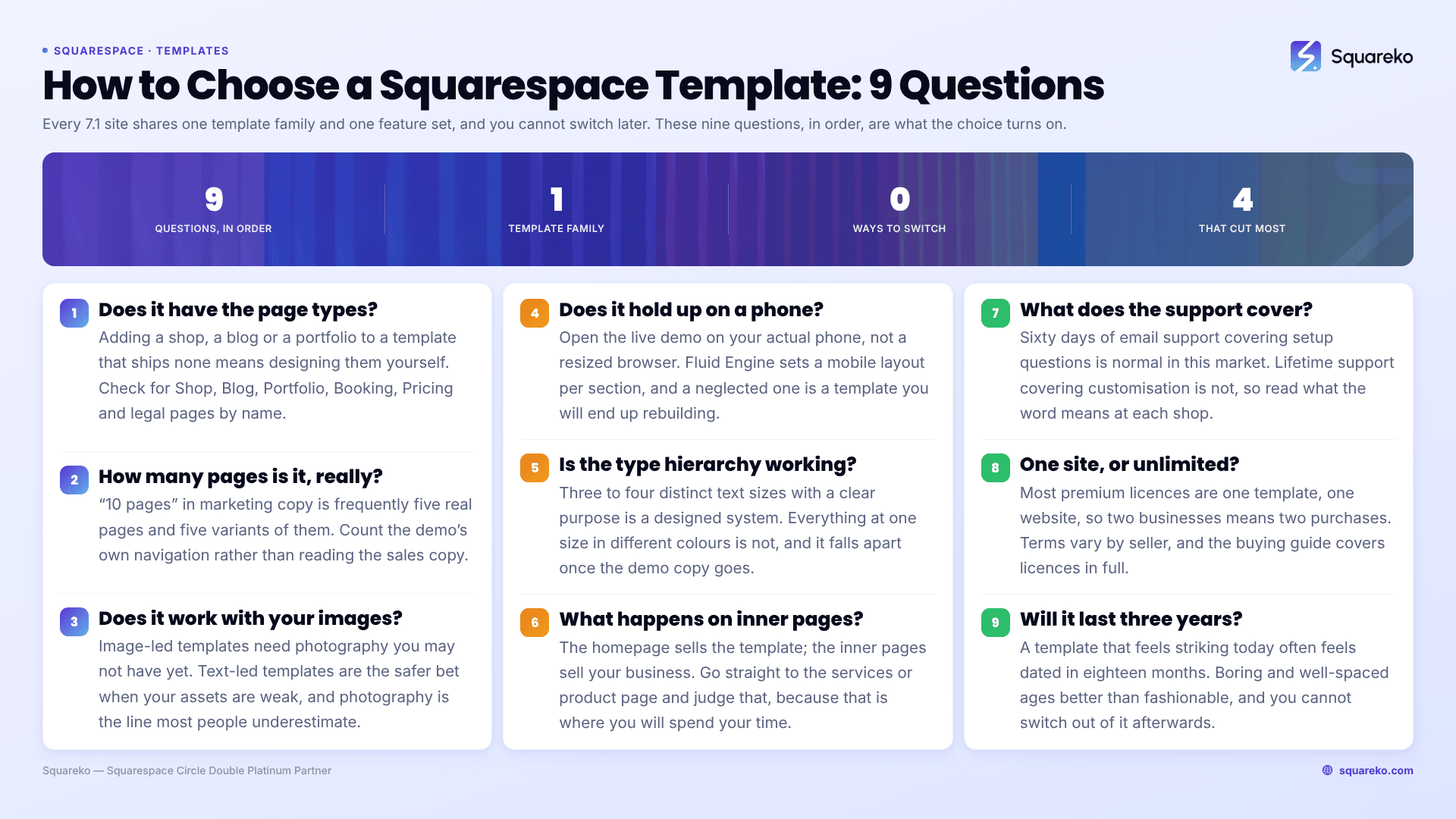 SQUARESPACE · TEMPLATES

Squareko

How to Choose a Squarespace Template: 9 Questions

Every 7.1 site shares one template family and one feature set, and you cannot switch later. These nine questions, in order, are what the choice turns on.

9
QUESTIONS, IN ORDER

1
TEMPLATE FAMILY

0
WAYS TO SWITCH

4
THAT CUT MOST

1
Does it have the page types?
Adding a shop, a blog or a portfolio to a template that ships none means designing them yourself. Check for Shop, Blog, Portfolio, Booking, Pricing and legal pages by name.

2
How many pages is it, really?
"10 pages" in marketing copy is frequently five real pages and five variants of them. Count the demo's own navigation rather than reading the sales copy.

3
Does it work with your images?
Image-led templates need photography you may not have yet. Text-led templates are the safer bet when your assets are weak, and photography is the line most people underestimate.

4
Does it hold up on a phone?
Open the live demo on your actual phone, not a resized browser. Fluid Engine sets a mobile layout per section, and a neglected one is a template you will end up rebuilding.

5
Is the type hierarchy working?
Three to four distinct text sizes with a clear purpose is a designed system. Everything at one size in different colours is not, and it falls apart once the demo copy goes.

6
What happens on inner pages?
The homepage sells the template; the inner pages sell your business. Go straight to the services or product page and judge that, because that is where you will spend your time.

7
What does the support cover?
Sixty days of email support covering setup questions is normal in this market. Lifetime support covering customisation is not, so read what the word means at each shop.

8
One site, or unlimited?
Most premium licences are one template, one website, so two businesses means two purchases. Terms vary by seller, and the buying guide covers licences in full.

9
Will it last three years?
A template that feels striking today often feels dated in eighteen months. Boring and well-spaced ages better than fashionable, and you cannot switch out of it afterwards.

Squareko — Squarespace Circle Double Platinum Partner

squareko.com