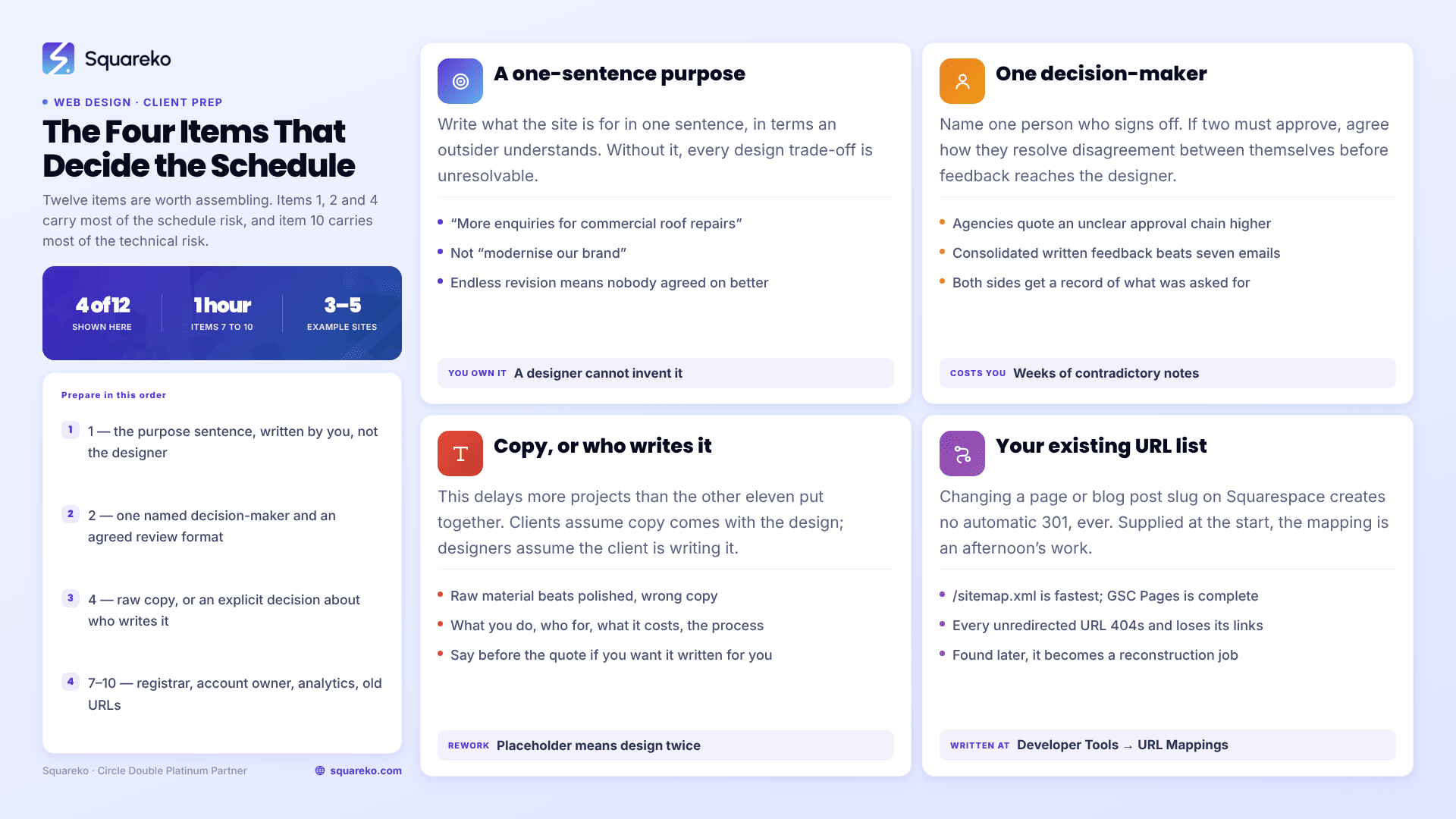 Squareko

• WEB DESIGN · CLIENT PREP

The Four Items That Decide the Schedule

Twelve items are worth assembling. Items 1, 2 and 4 carry most of the schedule risk, and item 10 carries most of the technical risk.

4 of 12
SHOWN HERE

1 hour
ITEMS 7 TO 10

3–5
EXAMPLE SITES

Prepare in this order

1 1 — the purpose sentence, written by you, not the designer

2 2 — one named decision-maker and an agreed review format

3 4 — raw copy, or an explicit decision about who writes it

4 7–10 — registrar, account owner, analytics, old URLs

Squareko · Circle Double Platinum Partner

squareko.com

A one-sentence purpose

Write what the site is for in one sentence, in terms an outsider understands. Without it, every design trade-off is unresolvable.

• "More enquiries for commercial roof repairs"
• Not "modernise our brand"
• Endless revision means nobody agreed on better

YOU OWN IT A designer cannot invent it

One decision-maker

Name one person who signs off. If two must approve, agree how they resolve disagreement between themselves before feedback reaches the designer.

• Agencies quote an unclear approval chain higher
• Consolidated written feedback beats seven emails
• Both sides get a record of what was asked for

COSTS YOU Weeks of contradictory notes

Copy, or who writes it

This delays more projects than the other eleven put together. Clients assume copy comes with the design; designers assume the client is writing it.

• Raw material beats polished, wrong copy
• What you do, who for, what it costs, the process
• Say before the quote if you want it written for you

REWORK Placeholder means design twice

Your existing URL list

Changing a page or blog post slug on Squarespace creates no automatic 301, ever. Supplied at the start, the mapping is an afternoon's work.

• /sitemap.xml is fastest; GSC Pages is complete
• Every unredirected URL 404s and loses its links
• Found later, it becomes a reconstruction job

WRITTEN AT Developer Tools → URL Mappings