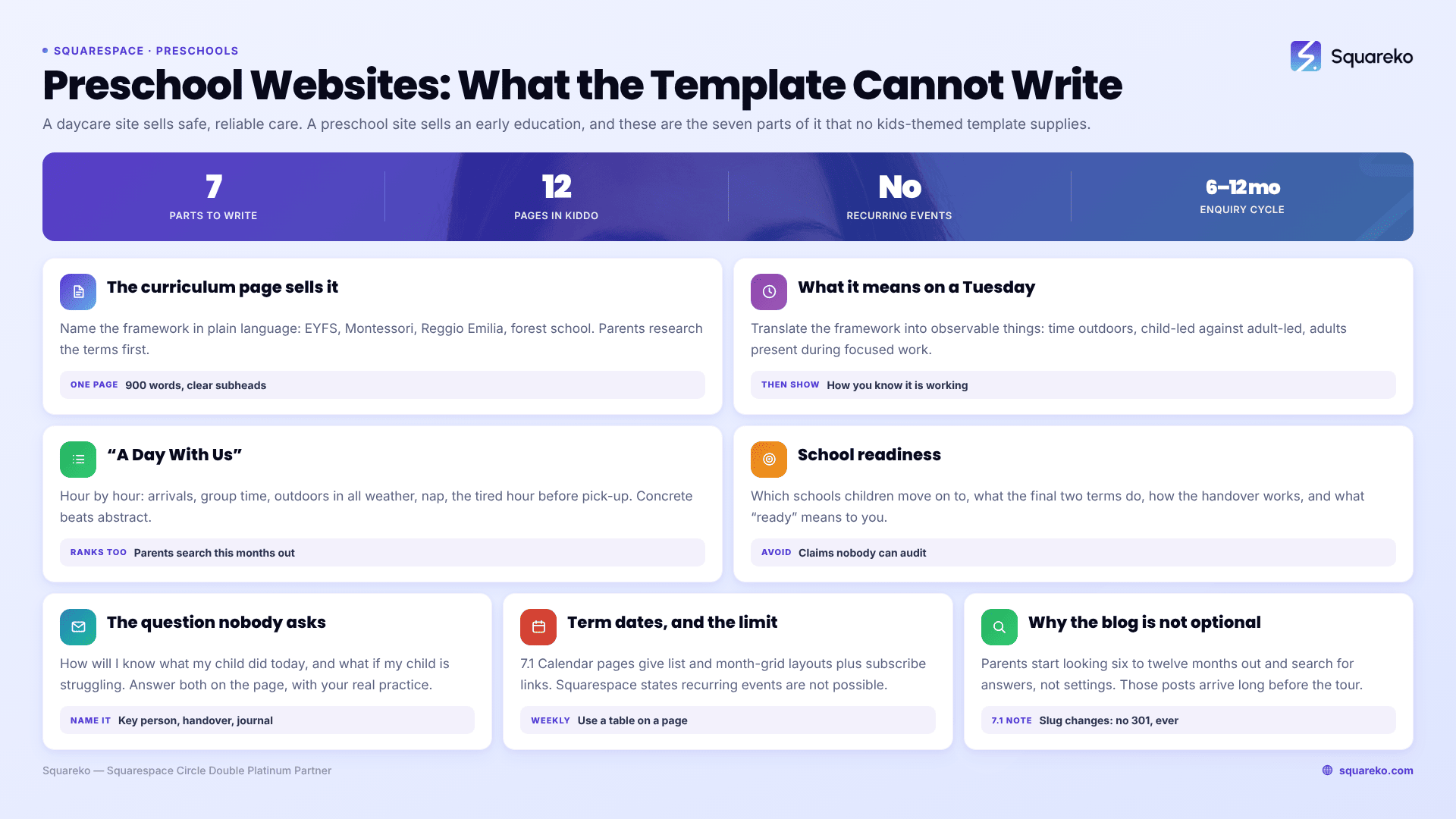 • SQUARESPACE · PRESCHOOLS

Squareko

Preschool Websites: What the Template Cannot Write

A daycare site sells safe, reliable care. A preschool site sells an early education, and these are the seven parts of it that no kids-themed template supplies.

7
PARTS TO WRITE

12
PAGES IN KIDDO

No
RECURRING EVENTS

6–12mo
ENQUIRY CYCLE

The curriculum page sells it

Name the framework in plain language: EYFS, Montessori, Reggio Emilia, forest school. Parents research the terms first.

ONE PAGE 900 words, clear subheads

What it means on a Tuesday

Translate the framework into observable things: time outdoors, child-led against adult-led, adults present during focused work.

THEN SHOW How you know it is working

"A Day With Us"

Hour by hour: arrivals, group time, outdoors in all weather, nap, the tired hour before pick-up. Concrete beats abstract.

RANKS TOO Parents search this months out

School readiness

Which schools children move on to, what the final two terms do, how the handover works, and what "ready" means to you.

AVOID Claims nobody can audit

The question nobody asks

How will I know what my child did today, and what if my child is struggling. Answer both on the page, with your real practice.

NAME IT Key person, handover, journal

Term dates, and the limit

7.1 Calendar pages give list and month-grid layouts plus subscribe links. Squarespace states recurring events are not possible.

WEEKLY Use a table on a page

Why the blog is not optional

Parents start looking six to twelve months out and search for answers, not settings. Those posts arrive long before the tour.

7.1 NOTE Slug changes: no 301, ever

Squareko — Squarespace Circle Double Platinum Partner

squareko.com