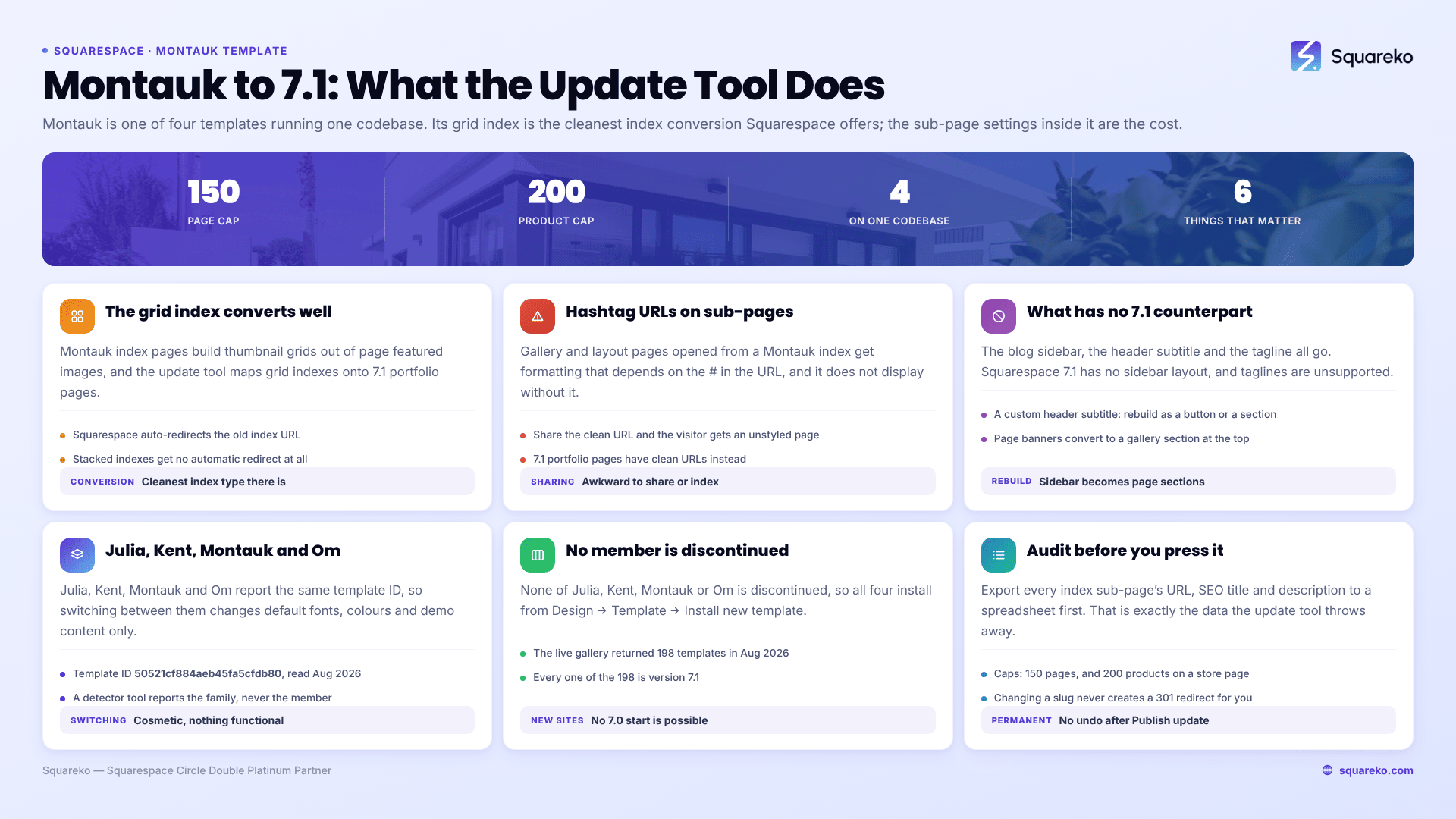 • SQUARESPACE · MONTAUK TEMPLATE

Squareko

Montauk to 7.1: What the Update Tool Does

Montauk is one of four templates running one codebase. Its grid index is the cleanest index conversion Squarespace offers; the sub-page settings inside it are the cost.

150
PAGE CAP

200
PRODUCT CAP

4
ON ONE CODEBASE

6
THINGS THAT MATTER

The grid index converts well

Montauk index pages build thumbnail grids out of page featured images, and the update tool maps grid indexes onto 7.1 portfolio pages.

• Squarespace auto-redirects the old index URL
• Stacked indexes get no automatic redirect at all

CONVERSION Cleanest index type there is

Hashtag URLs on sub-pages

Gallery and layout pages opened from a Montauk index get formatting that depends on the # in the URL, and it does not display without it.

• Share the clean URL and the visitor gets an unstyled page
• 7.1 portfolio pages have clean URLs instead

SHARING Awkward to share or index

What has no 7.1 counterpart

The blog sidebar, the header subtitle and the tagline all go. Squarespace 7.1 has no sidebar layout, and taglines are unsupported.

• A custom header subtitle: rebuild as a button or a section
• Page banners convert to a gallery section at the top

REBUILD Sidebar becomes page sections

Julia, Kent, Montauk and Om

Julia, Kent, Montauk and Om report the same template ID, so switching between them changes default fonts, colours and demo content only.

• Template ID 50521cf884aeb45fa5cfdb80, read Aug 2026
• A detector tool reports the family, never the member

SWITCHING Cosmetic, nothing functional

No member is discontinued

None of Julia, Kent, Montauk or Om is discontinued, so all four install from Design → Template → Install new template.

• The live gallery returned 198 templates in Aug 2026
• Every one of the 198 is version 7.1

NEW SITES No 7.0 start is possible

Audit before you press it

Export every index sub-page's URL, SEO title and description to a spreadsheet first. That is exactly the data the update tool throws away.

• Caps: 150 pages, and 200 products on a store page
• Changing a slug never creates a 301 redirect for you

PERMANENT No undo after Publish update

Squareko — Squarespace Circle Double Platinum Partner

squareko.com