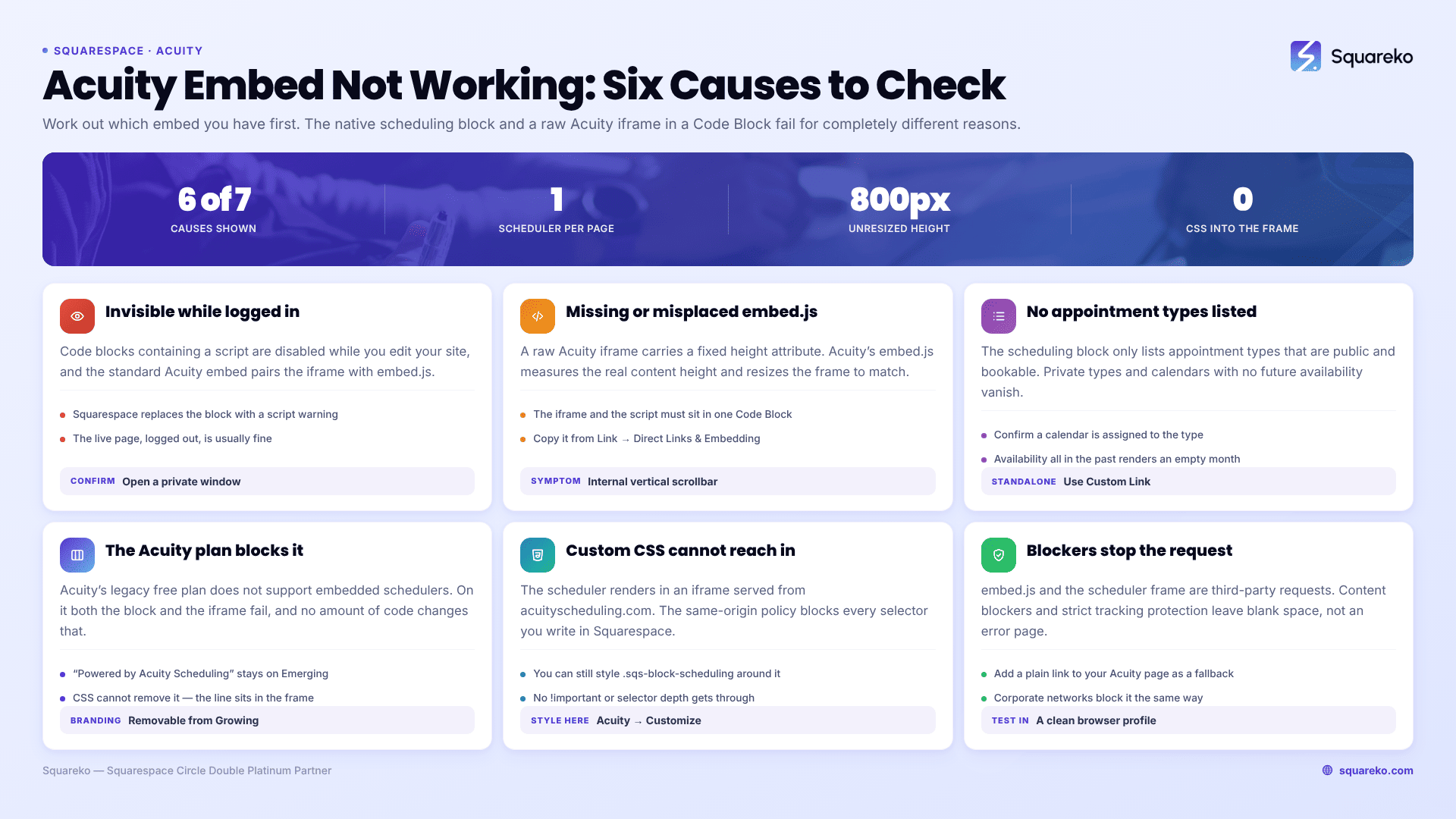 • SQUARESPACE · ACUITY

Squareko

Acuity Embed Not Working: Six Causes to Check

Work out which embed you have first. The native scheduling block and a raw Acuity iframe in a Code Block fail for completely different reasons.

6 of 7
CAUSES SHOWN

1
SCHEDULER PER PAGE

800px
UNRESIZED HEIGHT

0
CSS INTO THE FRAME

Invisible while logged in

Code blocks containing a script are disabled while you edit your site, and the standard Acuity embed pairs the iframe with embed.js.

• Squarespace replaces the block with a script warning
• The live page, logged out, is usually fine

CONFIRM Open a private window

Missing or misplaced embed.js

A raw Acuity iframe carries a fixed height attribute. Acuity's embed.js measures the real content height and resizes the frame to match.

• The iframe and the script must sit in one Code Block
• Copy it from Link → Direct Links & Embedding

SYMPTOM Internal vertical scrollbar

No appointment types listed

The scheduling block only lists appointment types that are public and bookable. Private types and calendars with no future availability vanish.

• Confirm a calendar is assigned to the type
• Availability all in the past renders an empty month

STANDALONE Use Custom Link

The Acuity plan blocks it

Acuity's legacy free plan does not support embedded schedulers. On it both the block and the iframe fail, and no amount of code changes that.

• "Powered by Acuity Scheduling" stays on Emerging
• CSS cannot remove it — the line sits in the frame

BRANDING Removable from Growing

Custom CSS cannot reach in

The scheduler renders in an iframe served from acuityscheduling.com. The same-origin policy blocks every selector you write in Squarespace.

• You can still style .sqs-block-scheduling around it
• No !important or selector depth gets through

STYLE HERE Acuity → Customize

Blockers stop the request

embed.js and the scheduler frame are third-party requests. Content blockers and strict tracking protection leave blank space, not an error page.

• Add a plain link to your Acuity page as a fallback
• Corporate networks block it the same way

TEST IN A clean browser profile

Squareko — Squarespace Circle Double Platinum Partner

squareko.com